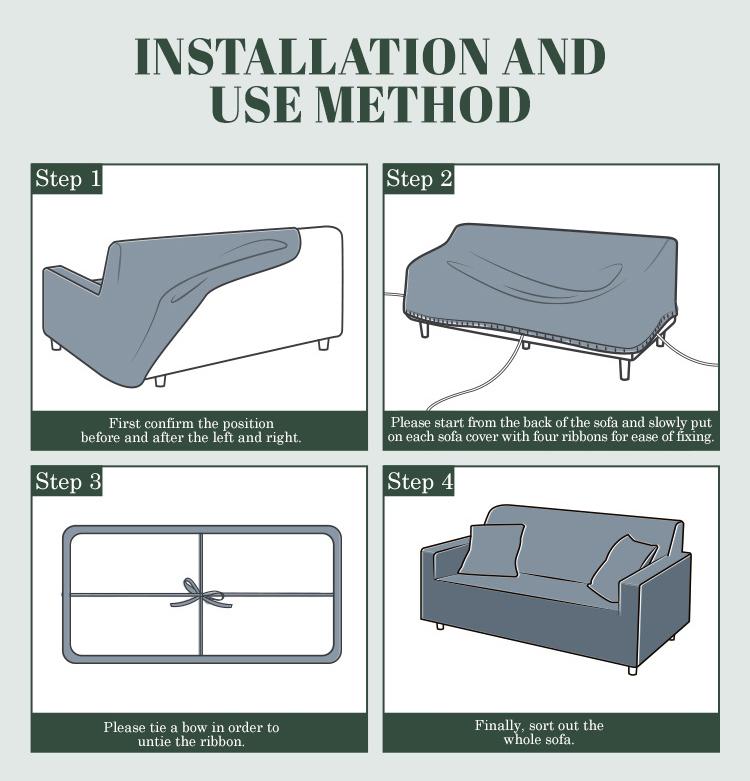 INSTALLATION AND USE METHOD

Step 1

First confirm the position before and after the left and right.

Step 2

Please start from the back of the sofa and slowly put on each sofa cover with four ribbons for ease of fixing.

Step 3

Please tie a bow in order to untie the ribbon.

Step 4

Finally, sort out the whole sofa.