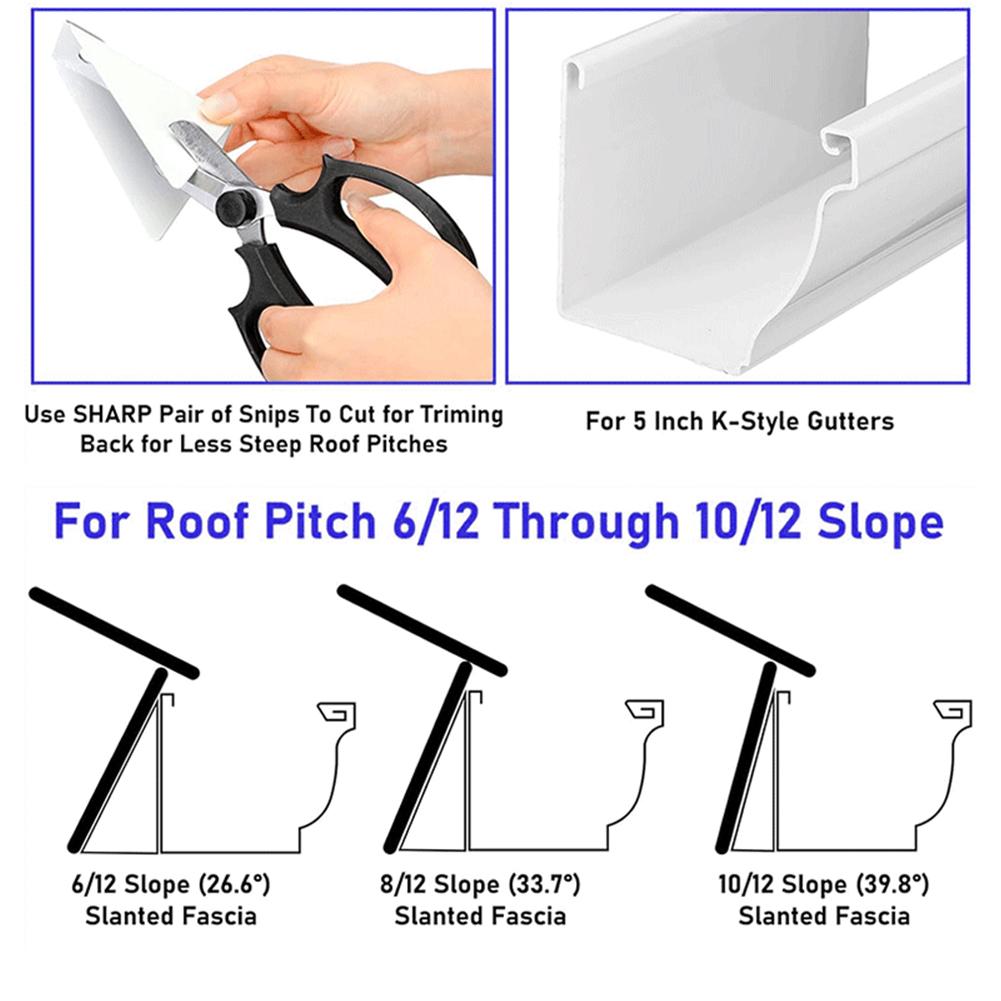 Use SHARP Pair of Snips To Cut for Triming Back for Less Steep Roof Pitches

For 5 Inch K-Style Gutters

For Roof Pitch 6/12 Through 10/12 Slope

6/12 Slope (26.6°)
Slanted Fascia

8/12 Slope (33.7°)
Slanted Fascia

10/12 Slope (39.8°)
Slanted Fascia