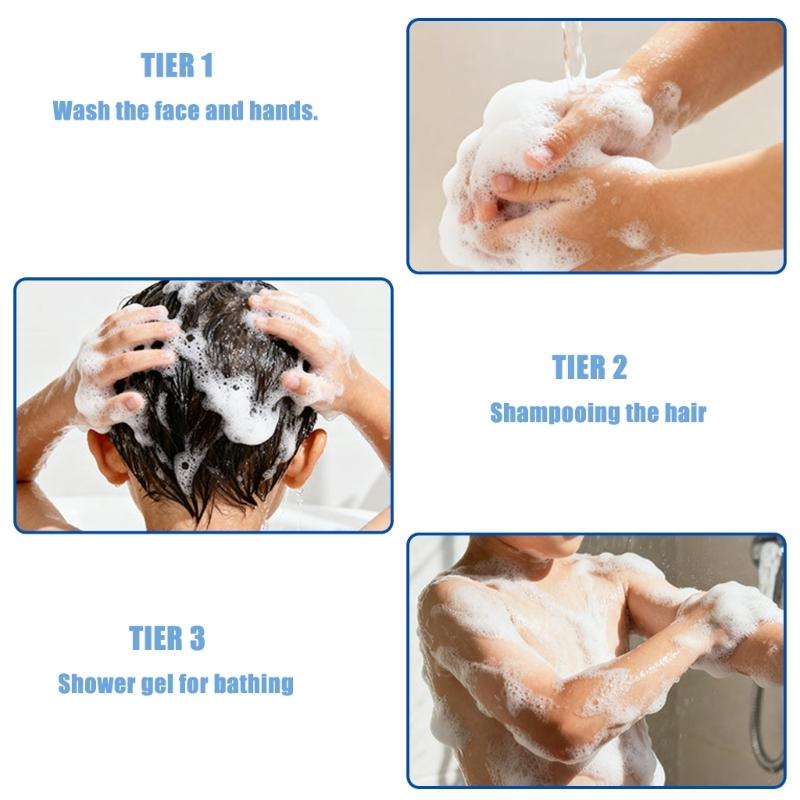 TIER 1
Wash the face and hands.

TIER 2
Shampooing the hair

TIER 3
Shower gel for bathing