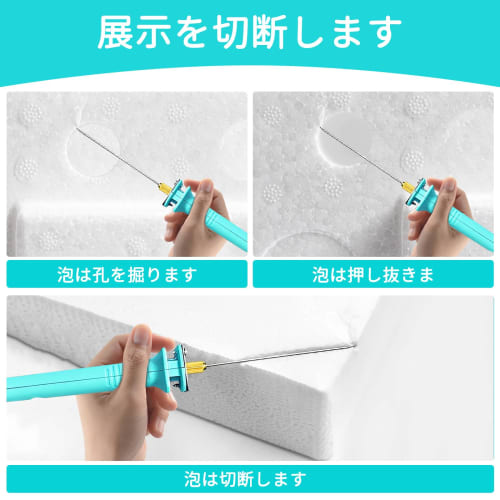 展示を切断します

泡は孔を掘ります

泡は押し抜きま

泡は切断します