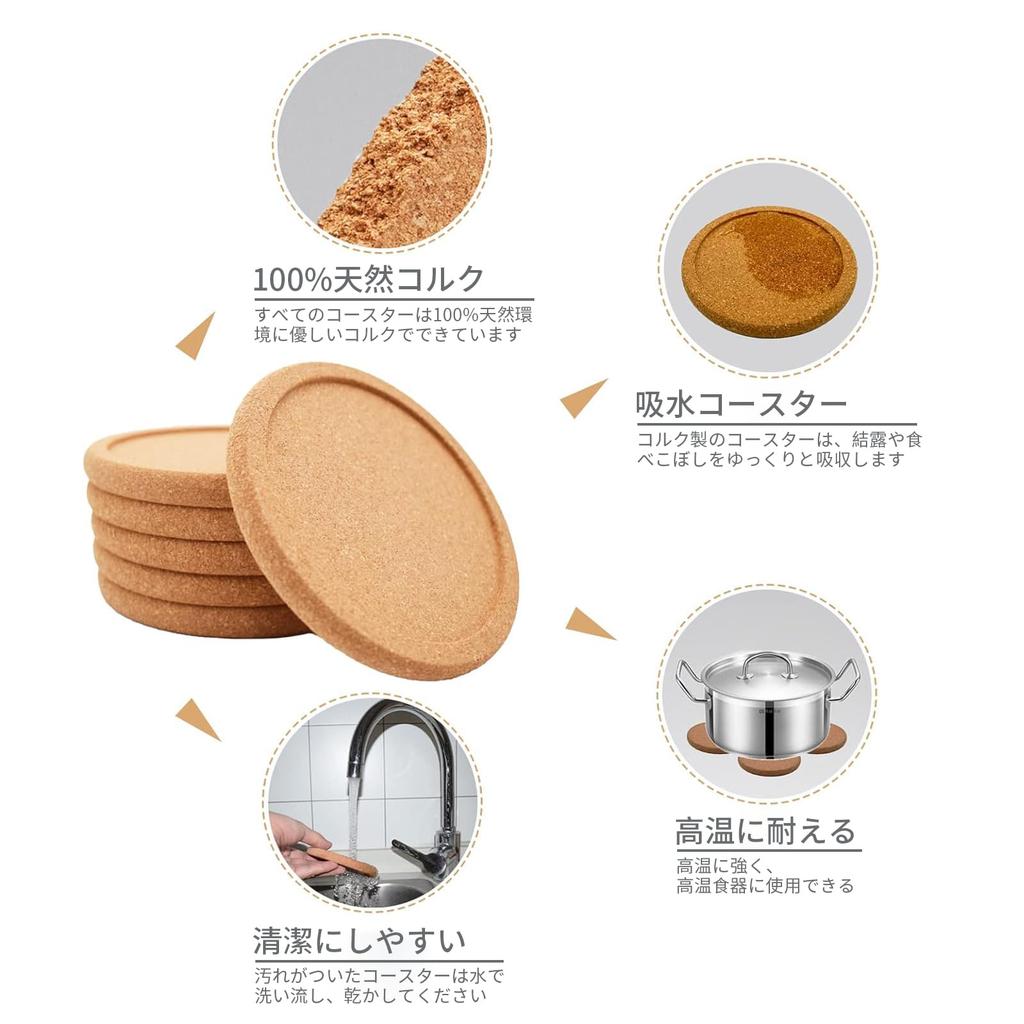 100%天然コルク

すべてのコースターは100%天然環境に優しいコルクでできています

吸水コースター

コルク製のコースターは、結露や食べこぼしをゆっくりと吸収します

高温に耐える

高温に強く、高温食器に使用できる

清潔にしやすい

汚れがついたコースターは水で洗い流し、乾かしてください