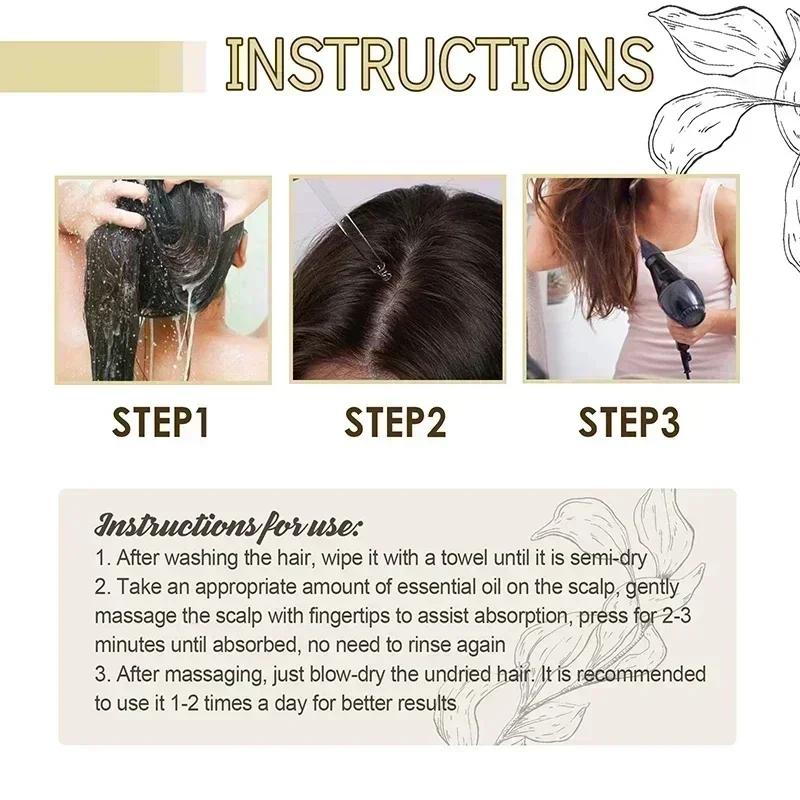 INSTRUCTIONS

STEP1

STEP2

STEP3

Instructions for use:
1. After washing the hair, wipe it with a towel until it is semi-dry
2. Take an appropriate amount of essential oil on the scalp, gently massage the scalp with fingertips to assist absorption, press for 2-3 minutes until absorbed, no need to rinse again
3. After massaging, just blow-dry the undried hair. It is recommended to use it 1-2 times a day for better results