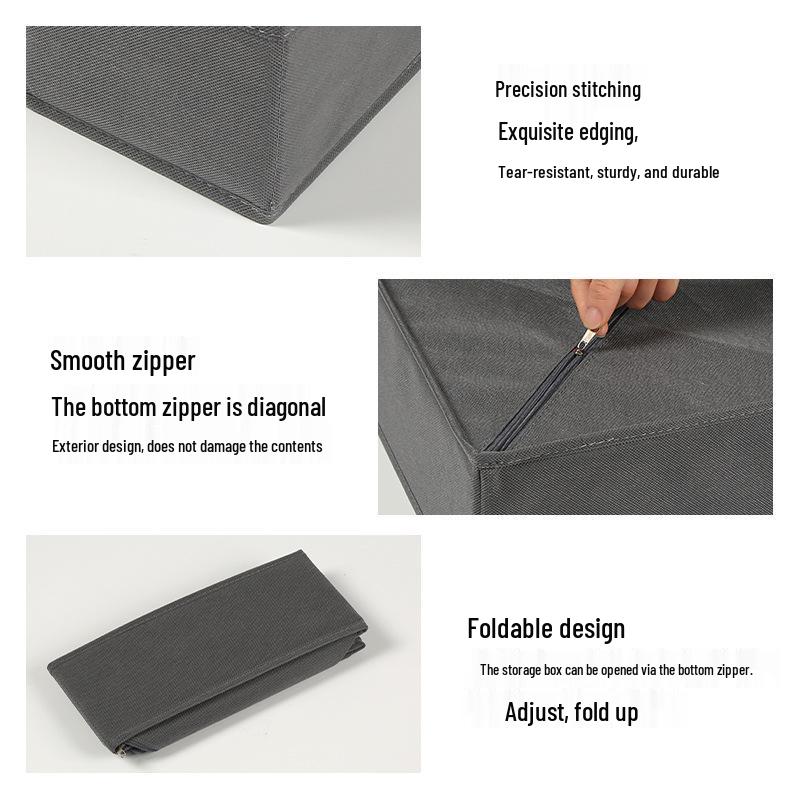 Precision stitching

Exquisite edging,

Tear-resistant, sturdy, and durable

Smooth zipper

The bottom zipper is diagonal

Exterior design, does not damage the contents

Foldable design

The storage box can be opened via the bottom zipper.

Adjust, fold up