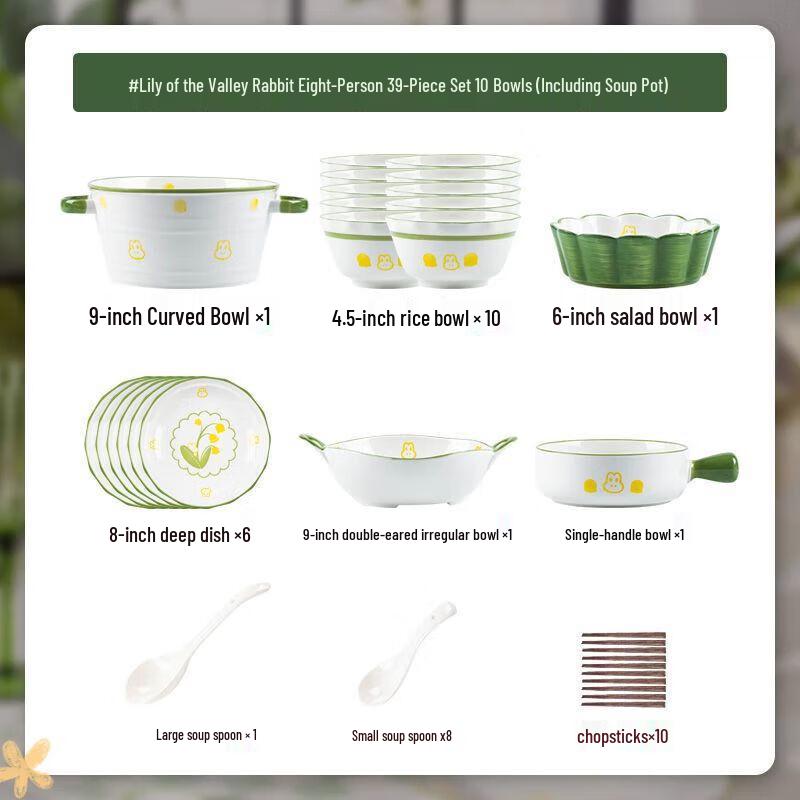 #Lily of the Valley Rabbit Eight-Person 39-Piece Set 10 Bowls (Including Soup Pot)

9-inch Curved Bowl ×1

4.5-inch rice bowl × 10

6-inch salad bowl ×1

8-inch deep dish ×6

9-inch double-eared irregular bowl ×1

Single-handle bowl ×1

Large soup spoon × 1

Small soup spoon x8

chopsticks×10