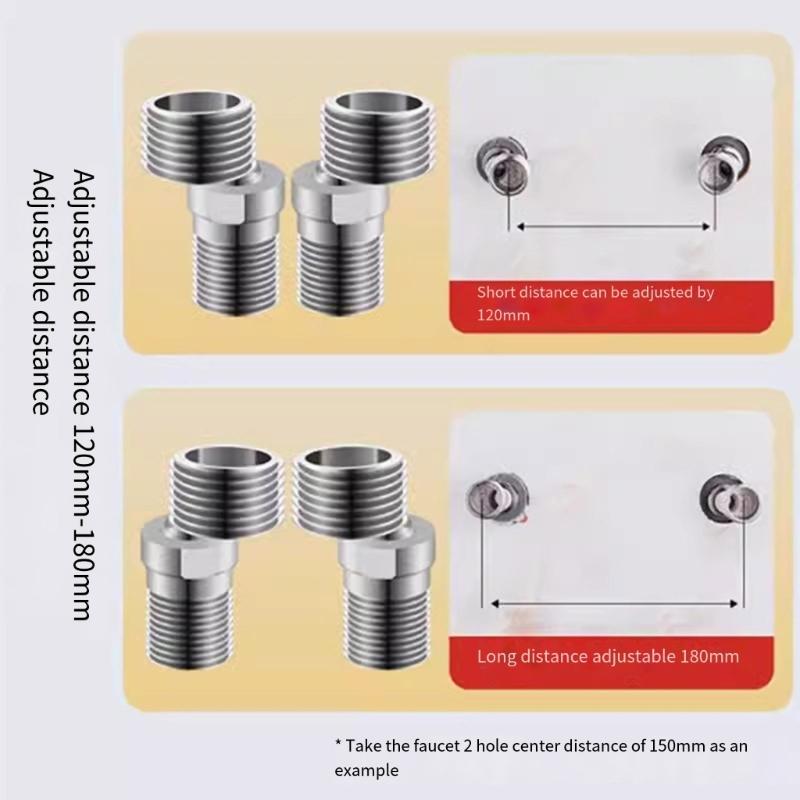 Adjustable distance 120mm-180mm
Adjustable distance

Short distance can be adjusted by 120mm

Long distance adjustable 180mm

* Take the faucet 2 hole center distance of 150mm as an example