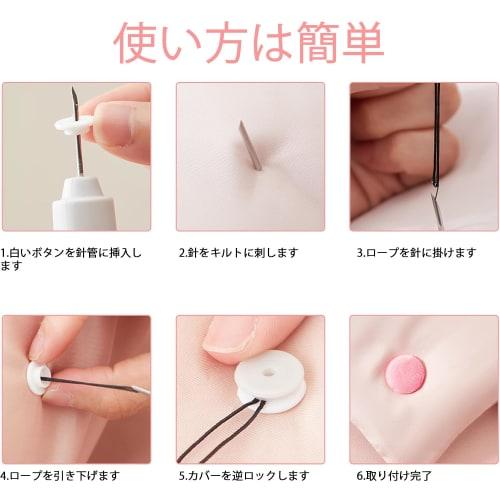 使い方は簡単

1.白いボタンを針管に挿入します

2.針をキルトに刺します

3.ロープを針に掛けます

4.ロープを引き下げます

5.カバーを逆ロックします

6.取り付け完了