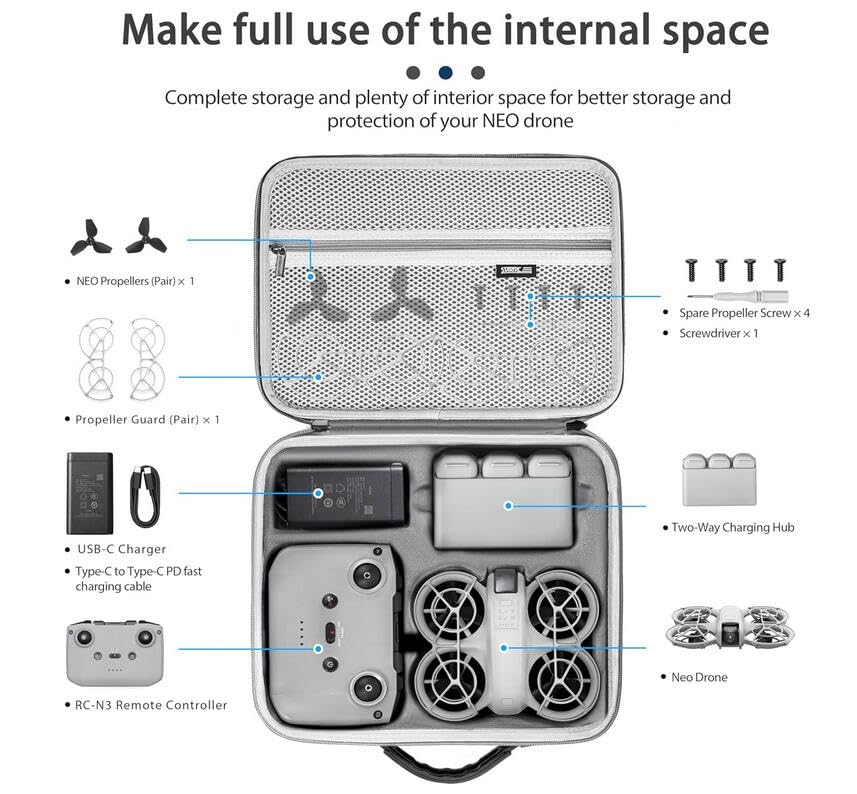 Make full use of the internal space

Complete storage and plenty of interior space for better storage and protection of your NEO drone

• NEO Propellers (Pair) × 1

• Propeller Guard (Pair) × 1

• USB-C Charger

• Type-C to Type-C PD fast charging cable

• RC-N3 Remote Controller

• Spare Propeller Screw × 4

• Screwdriver × 1

• Two-Way Charging Hub

• Neo Drone