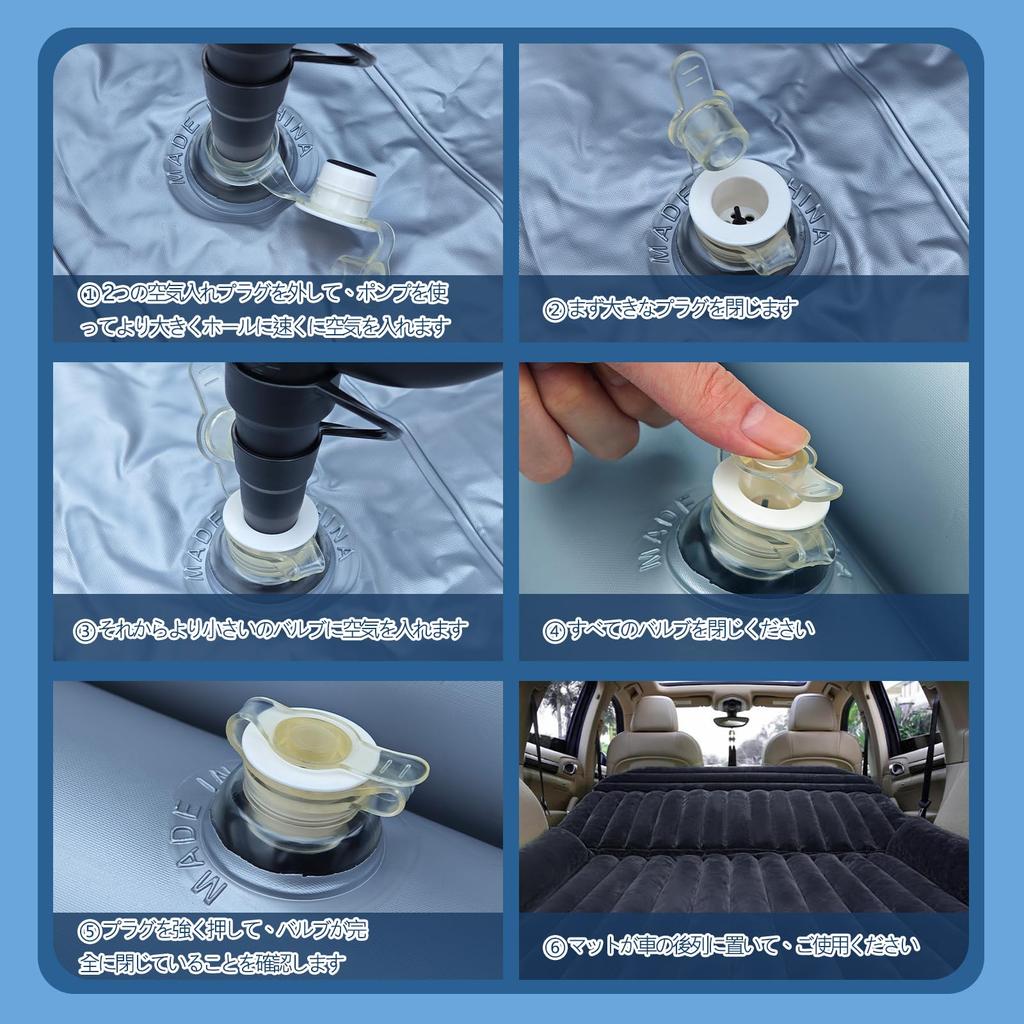 MADE IN CHINA

①2つの空気入れプラグを外して、ポンプを使ってより大きくホールに速くに空気を入れます

MADE IN CHINA

②まず大きなプラグを閉じます

MADE IN CHINA

③それからより小さいのバルブに空気を入れます

MADE

④すべてのバルブを閉じください

MADE IN

⑤プラグを強く押して、バルブが完全に閉じていることを確認します

⑥マットが車の後列に置いて、ご使用ください