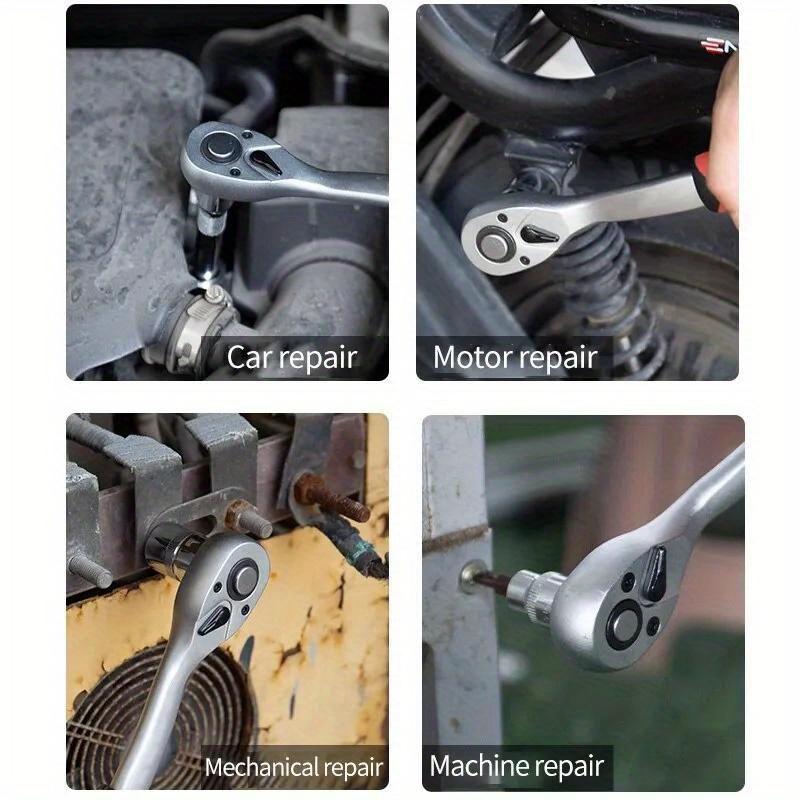 Car repair

Motor repair

Mechanical repair

Machine repair