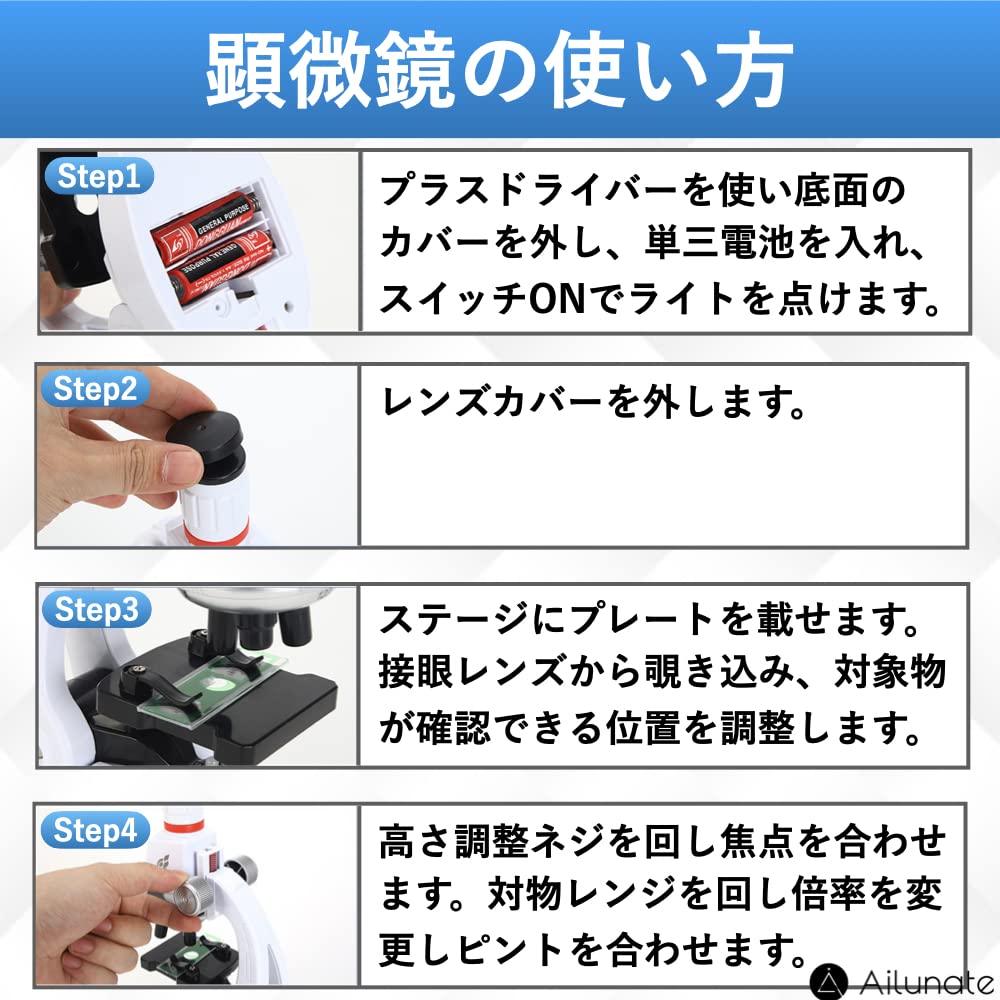 顕微鏡の使い方

Step1

GENERAL PURPOSE

GENERAL PURPOSE

プラスドライバーを使い底面のカバーを外し、単三電池を入れ、スイッチONでライトを点けます。

Step2

レンズカバーを外します。

Step3

ステージにプレートを載せます。接眼レンズから覗き込み、対象物が確認できる位置を調整します。

Step4

高さ調整ネジを回し焦点を合わせます。対物レンジを回し倍率を変更しピントを合わせます。

Ailunate