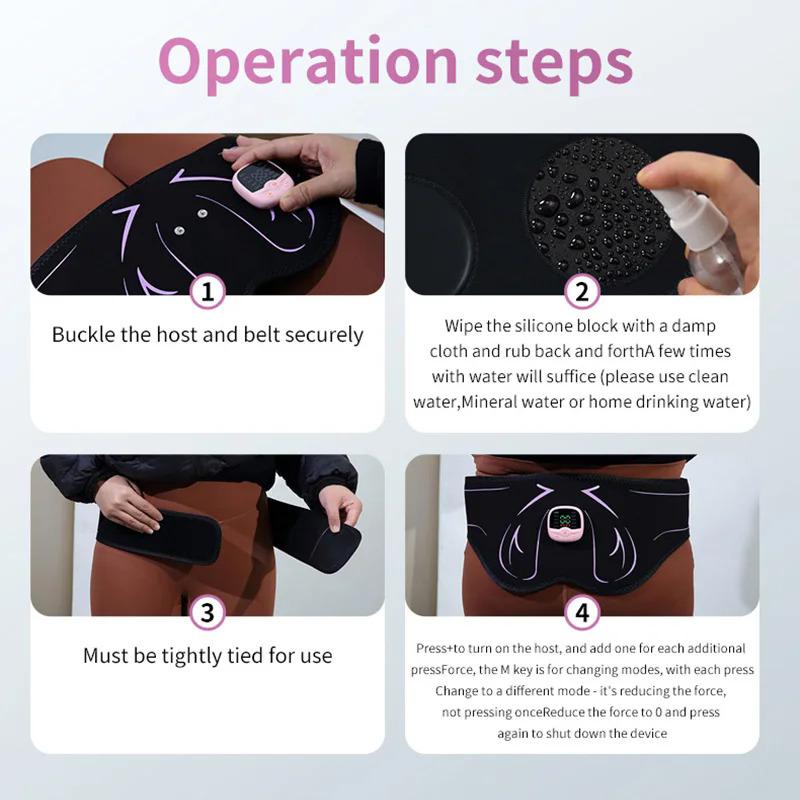 Operation steps

1

Buckle the host and belt securely

2

Wipe the silicone block with a damp cloth and rub back and forthA few times with water will suffice (please use clean water,Mineral water or home drinking water)

3

Must be tightly tied for use

4

Press+to turn on the host, and add one for each additional pressForce, the M key is for changing modes, with each press Change to a different mode - it's reducing the force, not pressing onceReduce the force to 0 and press again to shut down the device