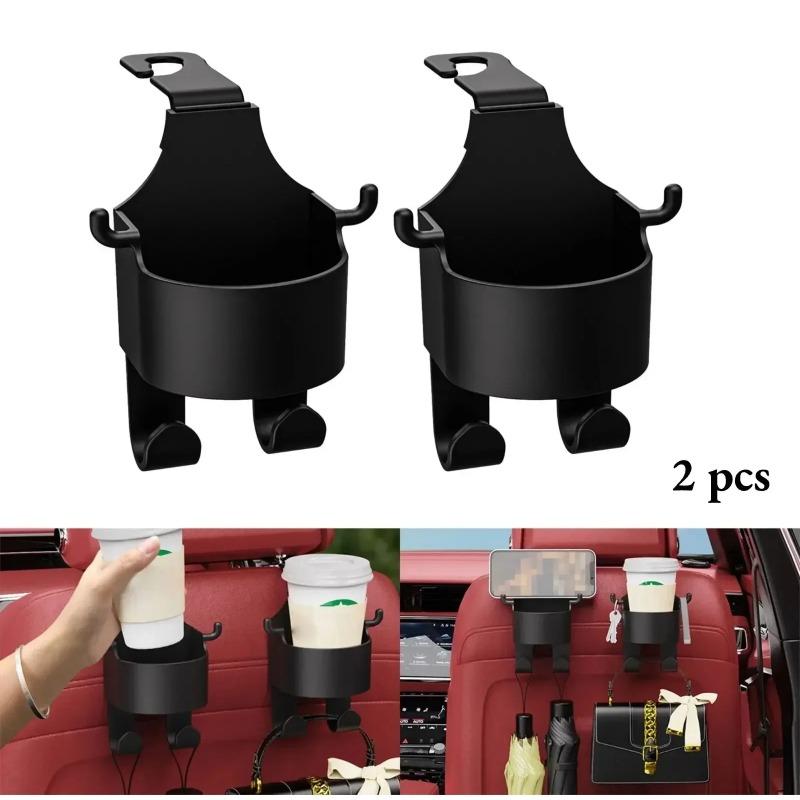 2 pcs