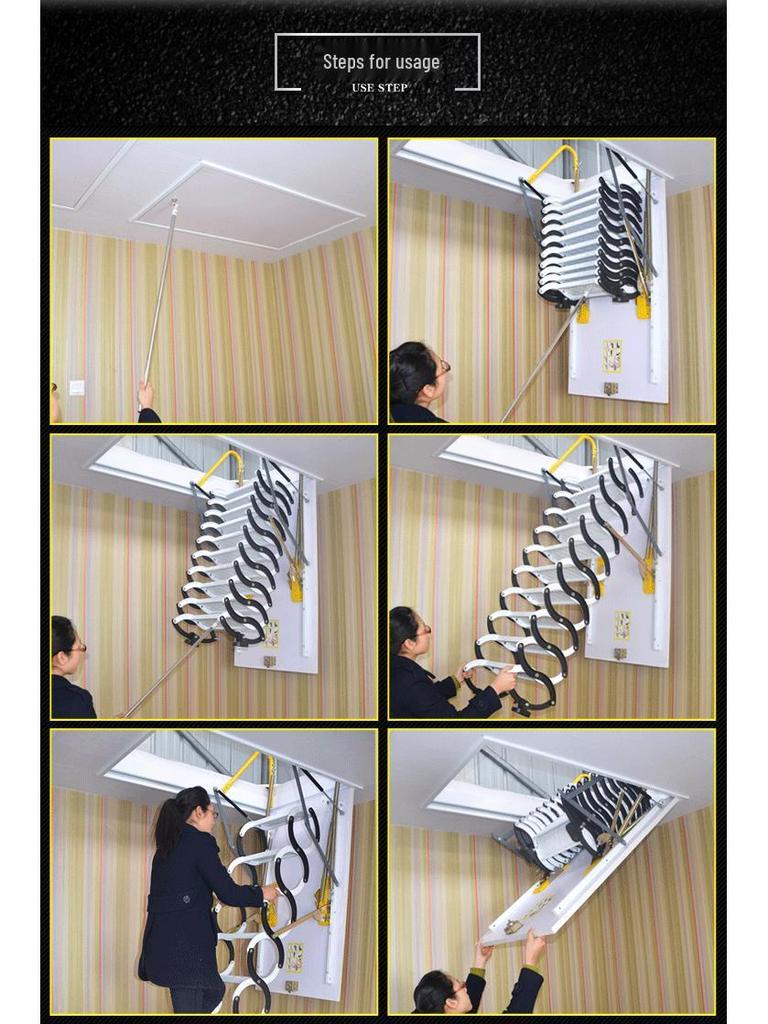 Steps for usage
USE STEP