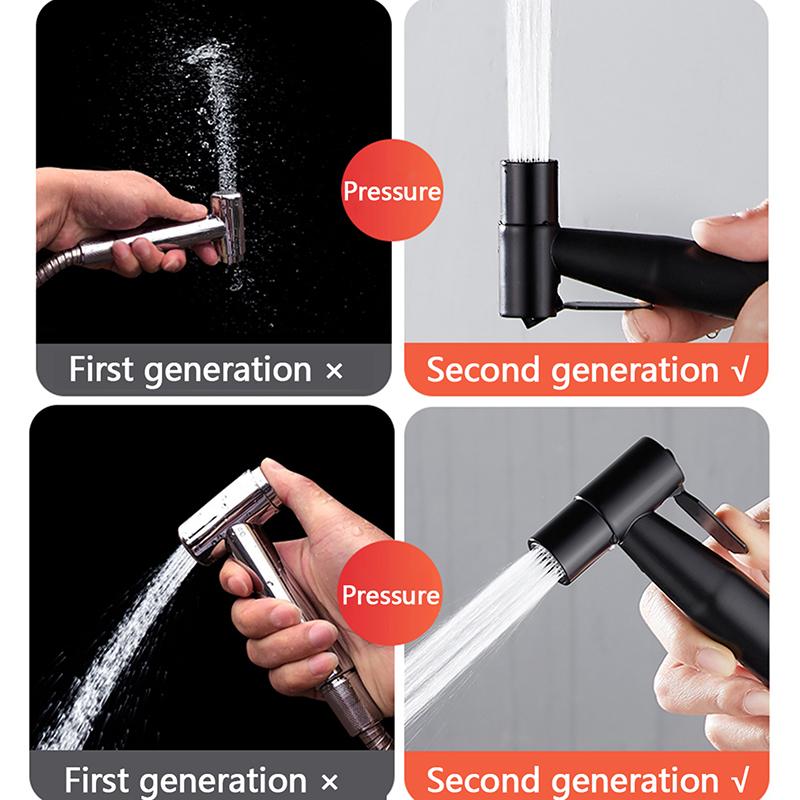 Pressure

First generation ×

Second generation √

Pressure

First generation ×

Second generation √