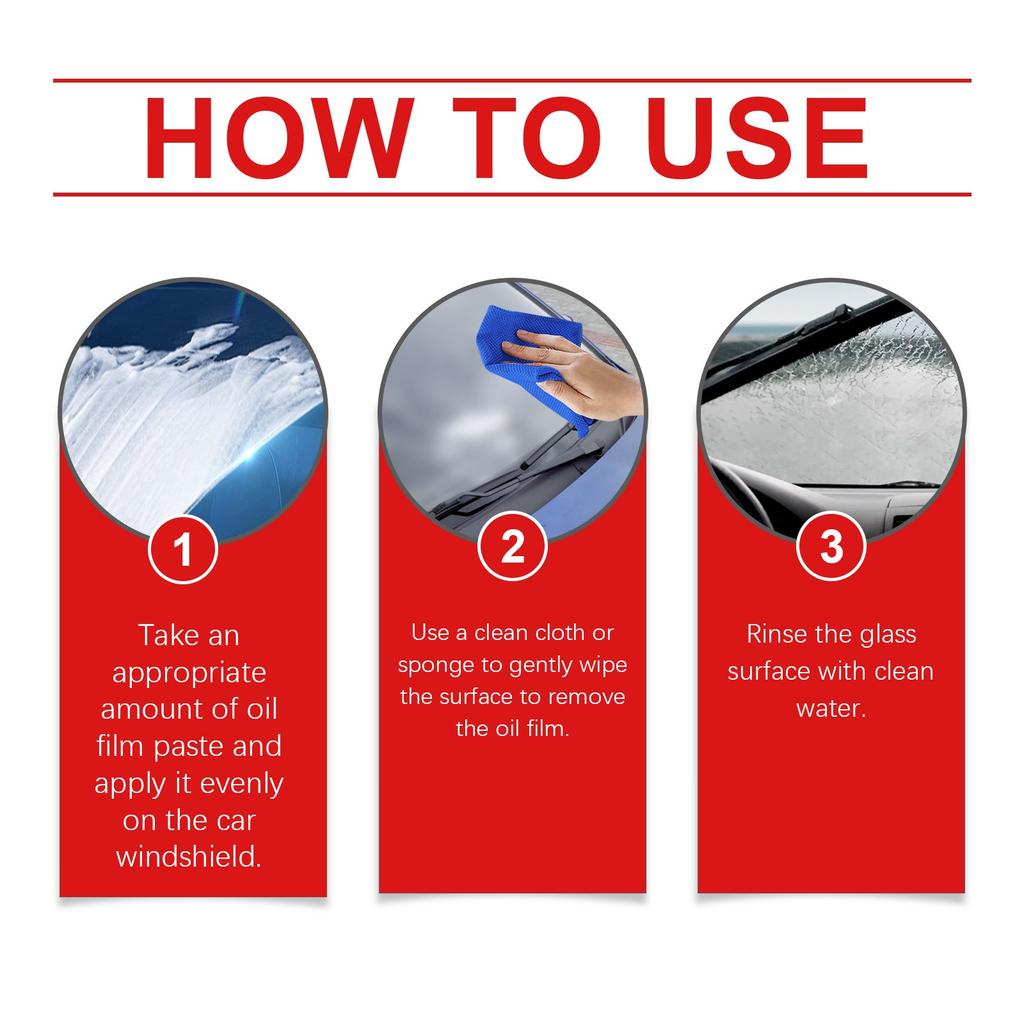 HOW TO USE

1

Take an appropriate amount of oil film paste and apply it evenly on the car windshield.

2

Use a clean cloth or sponge to gently wipe the surface to remove the oil film.

3

Rinse the glass surface with clean water.