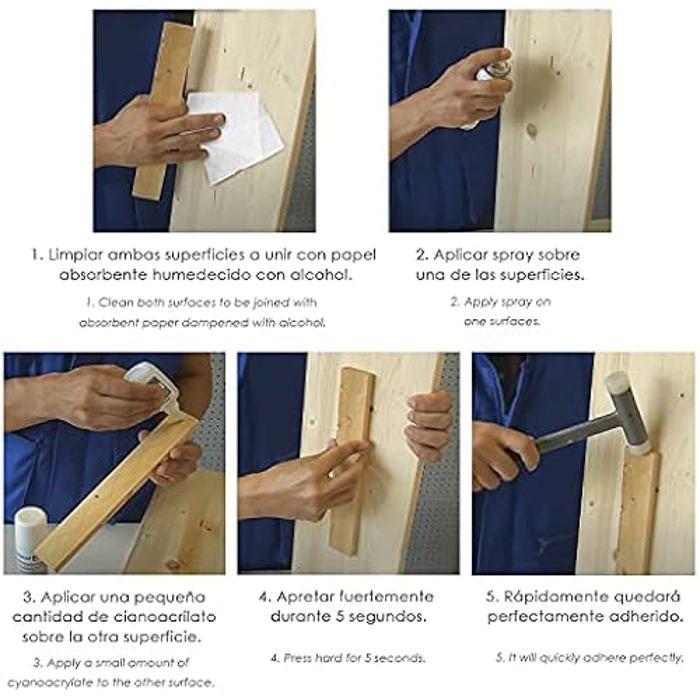 1. Limpiar ambas superficies a unir con papel absorbente humedecido con alcohol.

1. Clean both surfaces to be joined with absorbent paper dampened with alcohol.

2. Aplicar spray sobre una de las superficies.

2. Apply spray on one surfaces.

3. Aplicar una pequeña cantidad de cianoacrilato sobre la otra superficie.

3. Apply a small amount of cyanoacrylate to the other surface.

4. Apretar fuertemente durante 5 segundos.

4. Press hard for 5 seconds.

5. Rápidamente quedará perfectamente adherido.

5. It will quickly adhere perfectly.