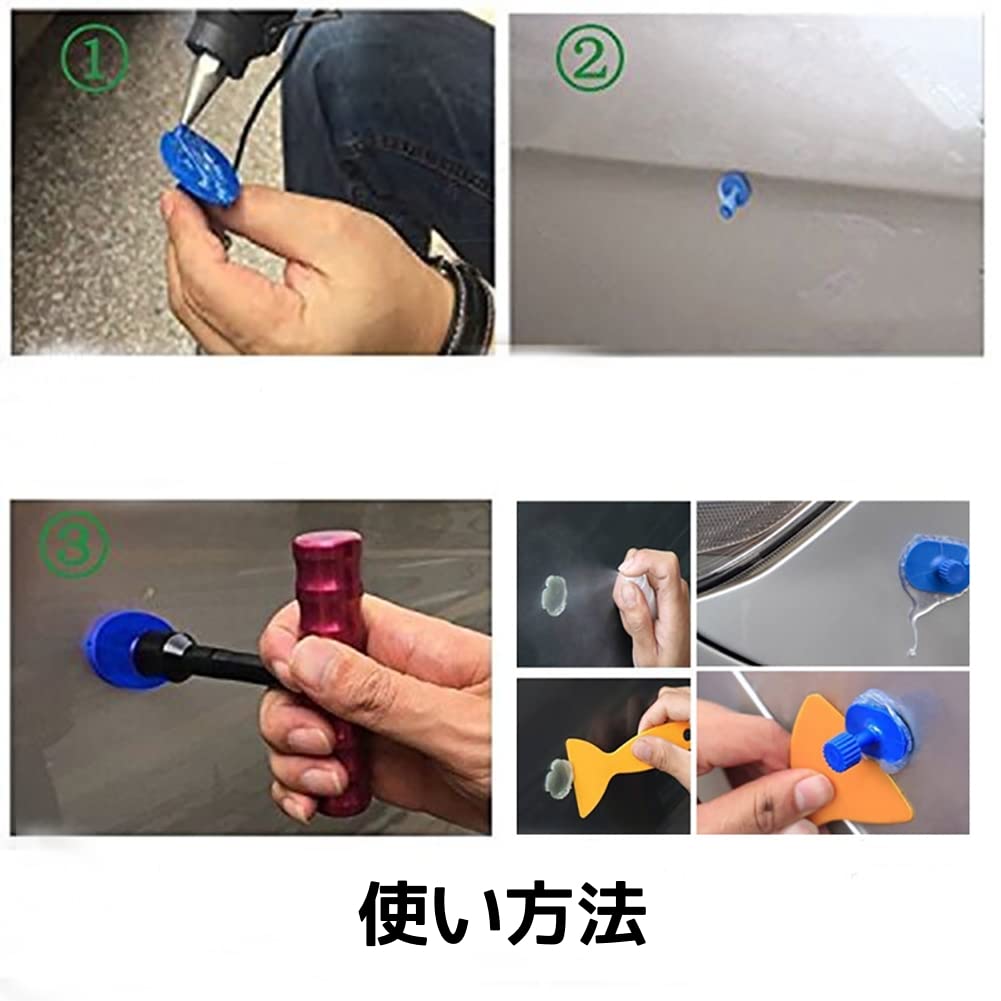 ①

②

③

使い方法