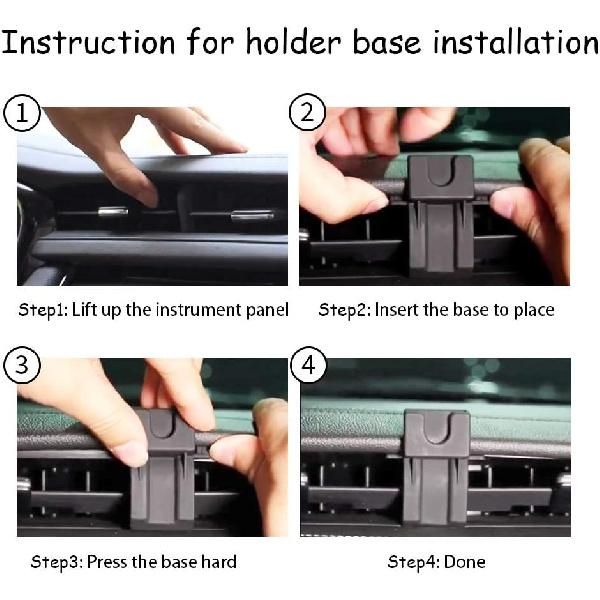 Instruction for holder base installation

1

Step1: Lift up the instrument panel

2

Step2: Insert the base to place

3

Step3: Press the base hard

4

Step4: Done