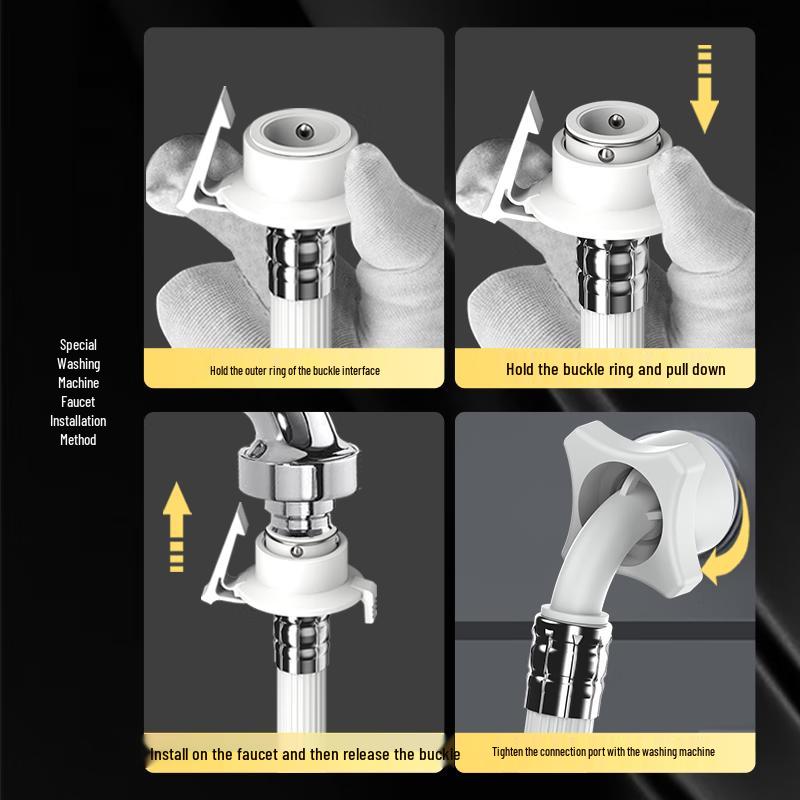 Special Washing Machine Faucet Installation Method

Hold the outer ring of the buckle interface

Hold the buckle ring and pull down

Install on the faucet and then release the buckle

Tighten the connection port with the washing machine