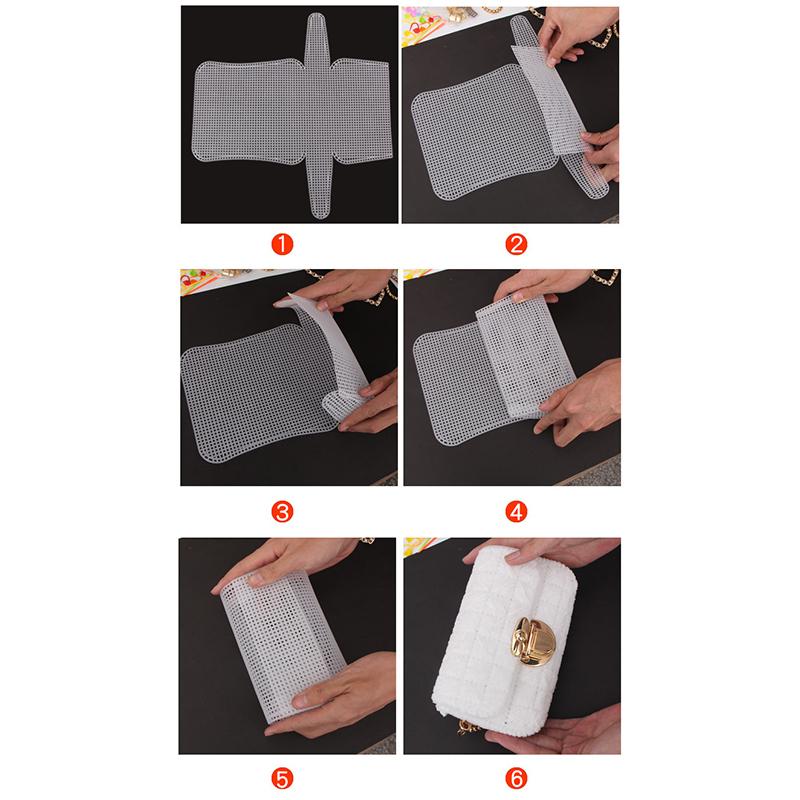 1
2
3
4
5
6