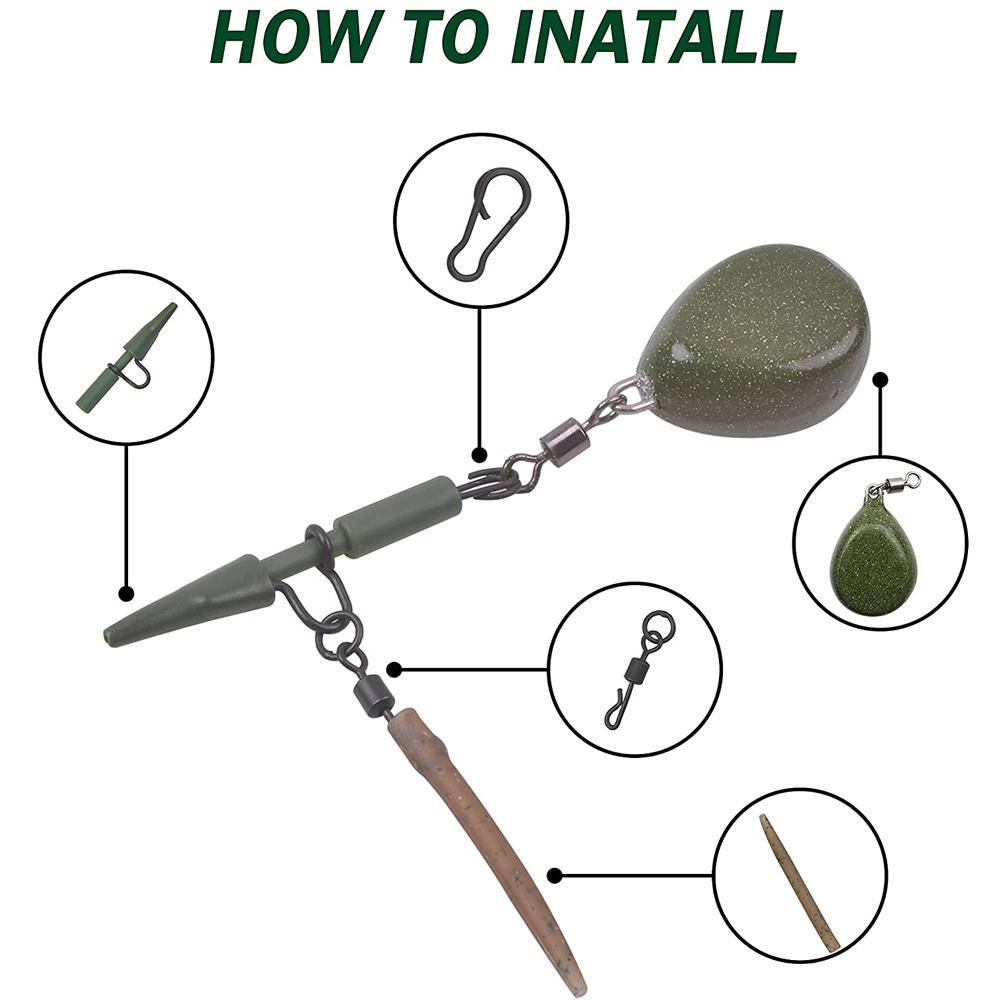 HOW TO INATALL