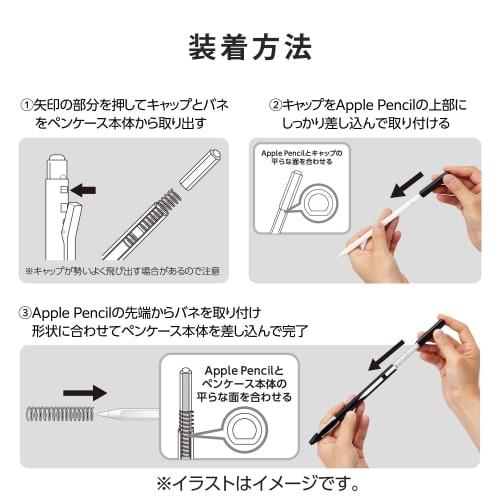 装着方法

①矢印の部分を押してキャップとバネをペンケース本体から取り出す

※キャップが勢いよく飛び出す場合があるので注意

②キャップをApple Pencilの上部にしっかり差し込んで取り付ける

Apple Pencilとキャップの平らな面を合わせる

③Apple Pencilの先端からバネを取り付け形状に合わせてペンケース本体を差し込んで完了

Apple Pencilとペンケース本体の平らな面を合わせる

※イラストはイメージです。