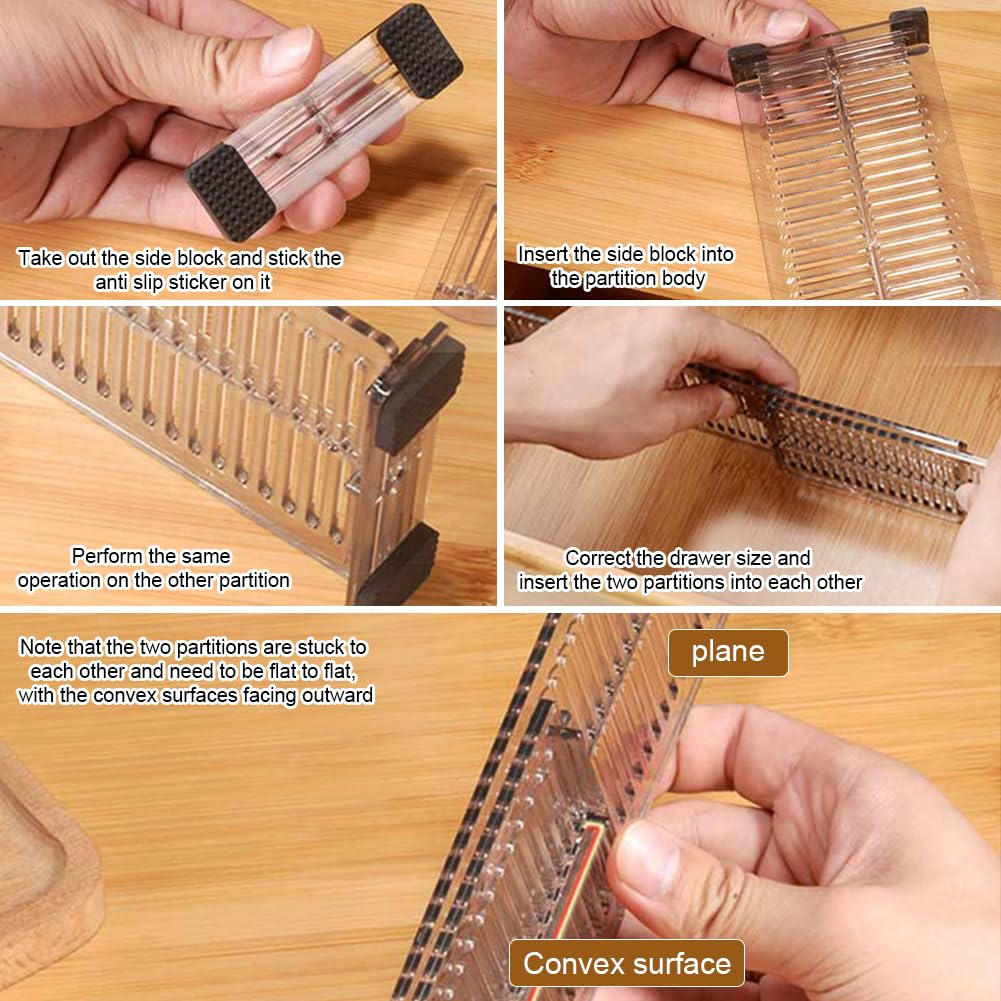 Take out the side block and stick the anti slip sticker on it

Insert the side block into the partition body

Perform the same operation on the other partition

Correct the drawer size and insert the two partitions into each other

Note that the two partitions are stuck to each other and need to be flat to flat, with the convex surfaces facing outward

plane

Convex surface