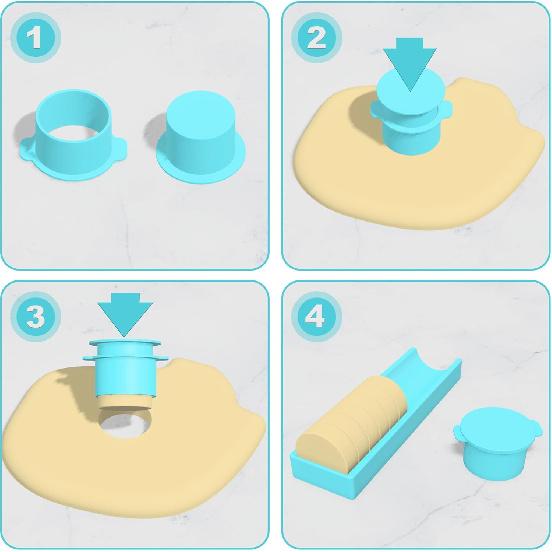 1

2

3

4