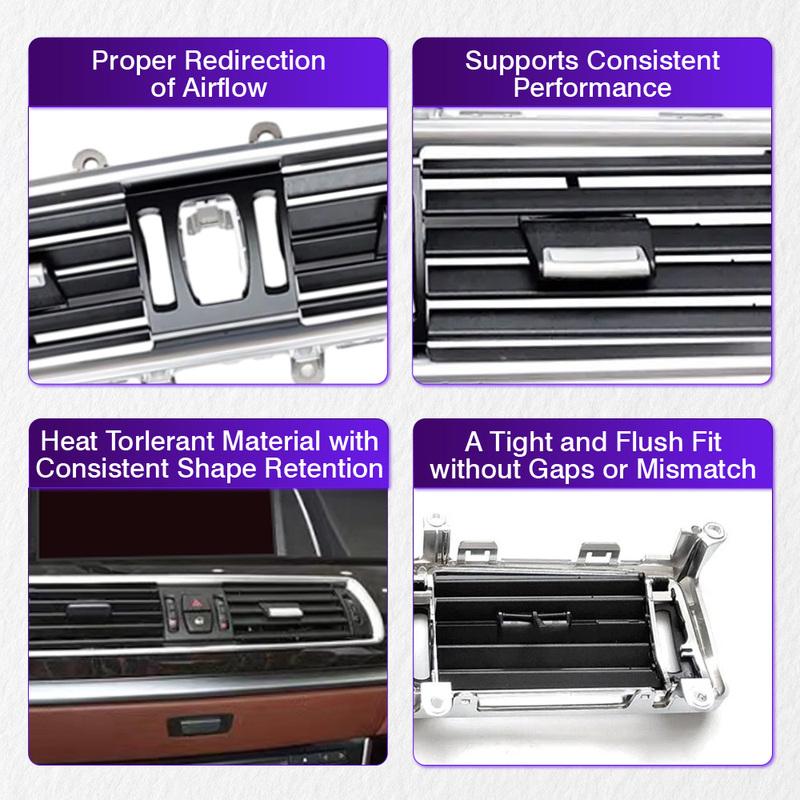 Proper Redirection of Airflow

Supports Consistent Performance

Heat Torlerant Material with Consistent Shape Retention

A Tight and Flush Fit without Gaps or Mismatch