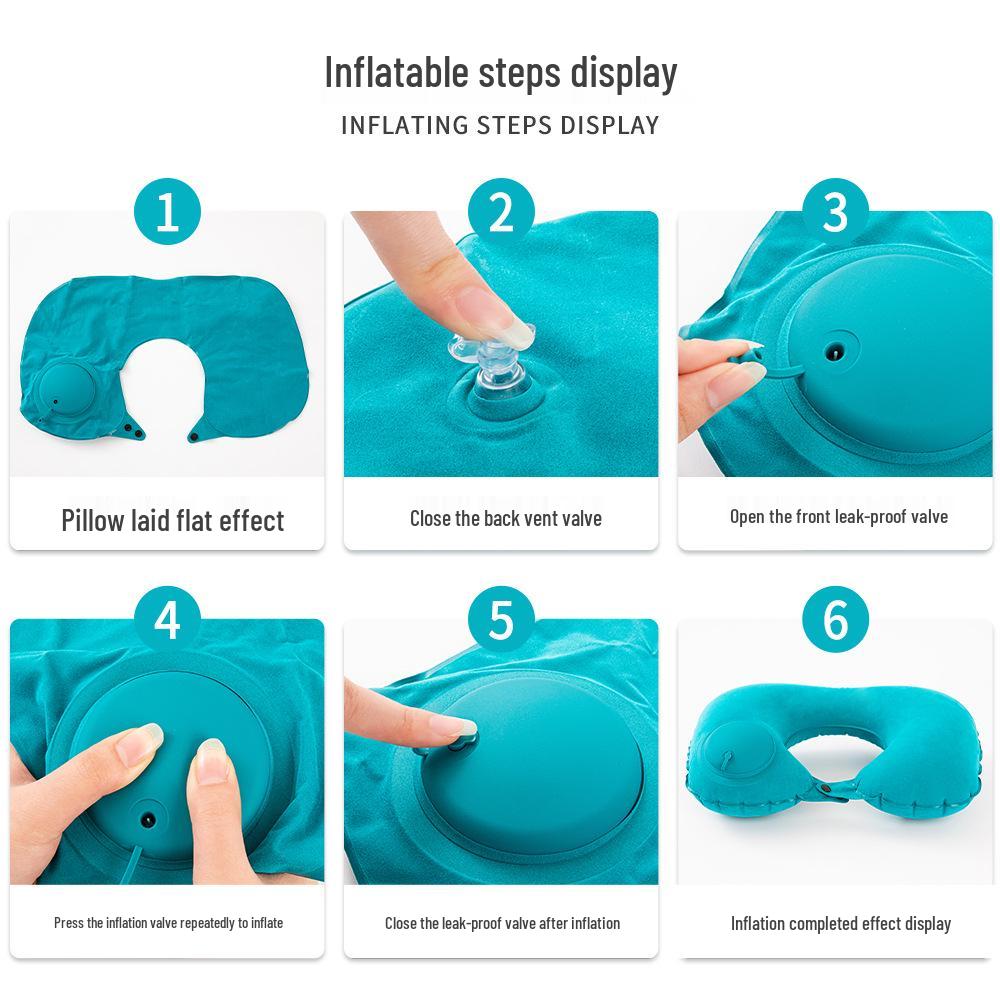 Inflatable steps display

INFLATING STEPS DISPLAY

1

Pillow laid flat effect

2

Close the back vent valve

3

Open the front leak-proof valve

4

Press the inflation valve repeatedly to inflate

5

Close the leak-proof valve after inflation

6

Inflation completed effect display