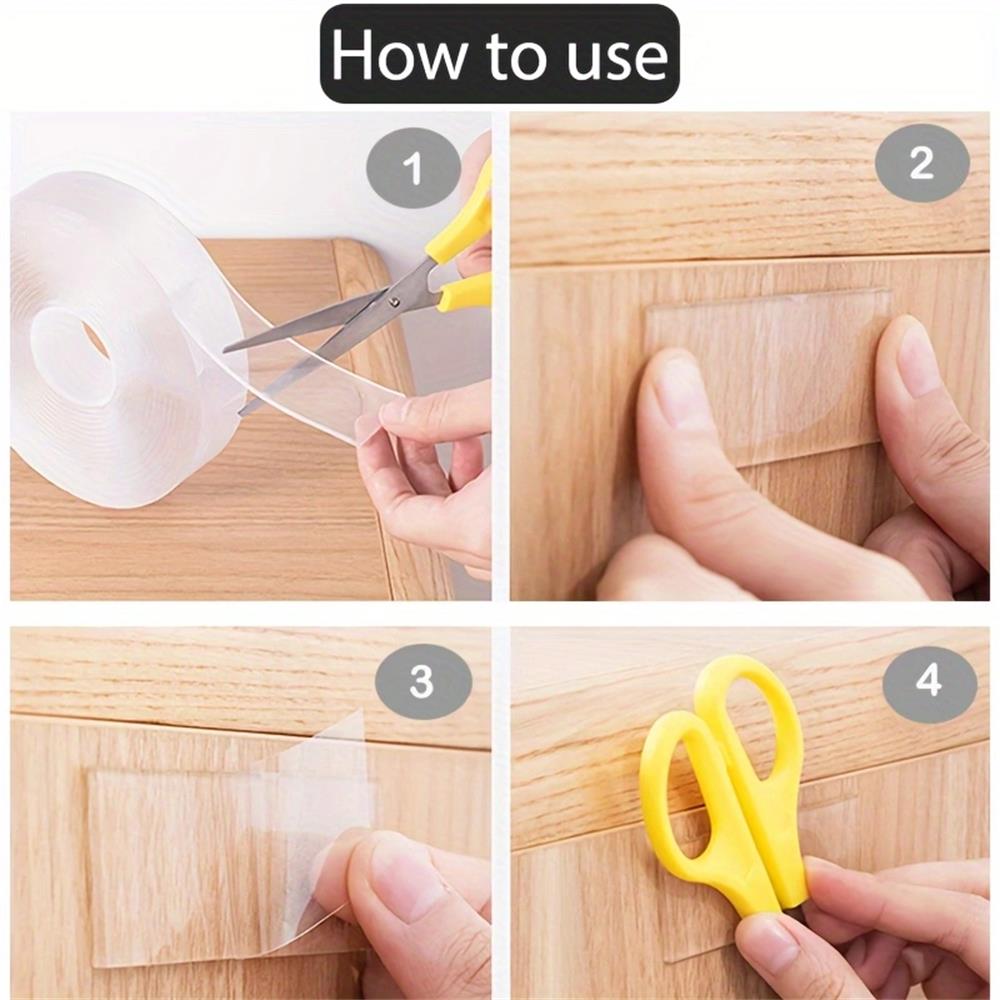 How to use

1

2

3

4