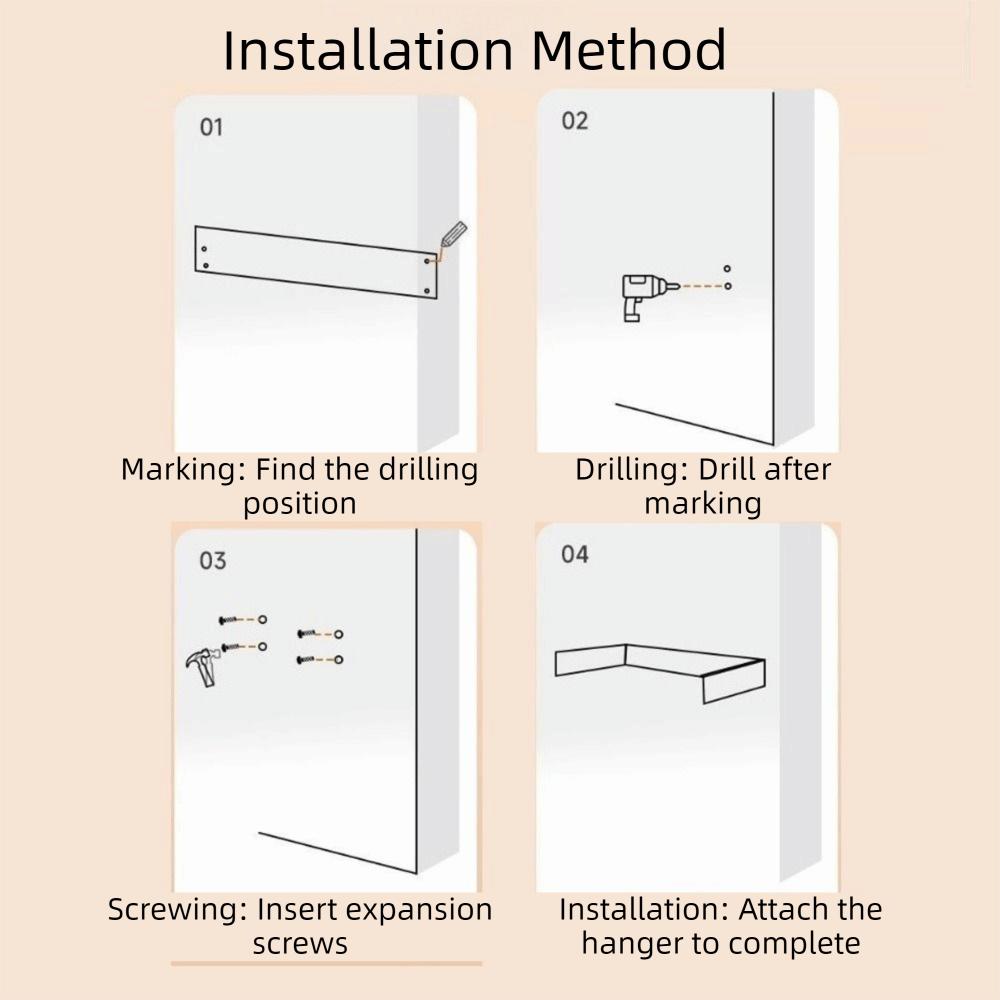 Installation Method

01

Marking: Find the drilling position

02

Drilling: Drill after marking

03

Screwing: Insert expansion screws

04

Installation: Attach the hanger to complete