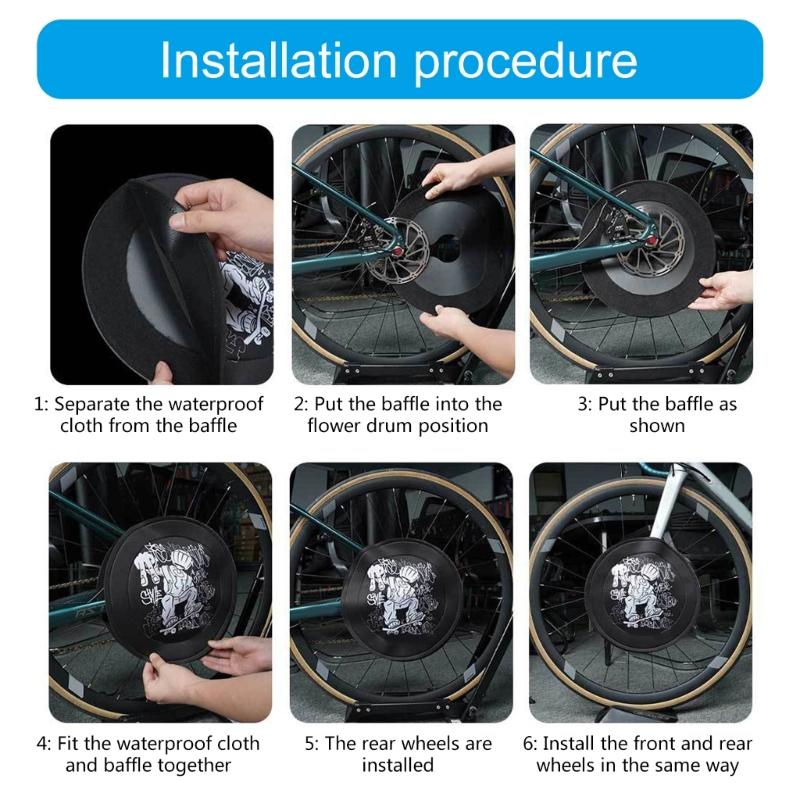 Installation procedure

1: Separate the waterproof cloth from the baffle

2: Put the baffle into the flower drum position

3: Put the baffle as shown

4: Fit the waterproof cloth and baffle together

5: The rear wheels are installed

6: Install the front and rear wheels in the same way