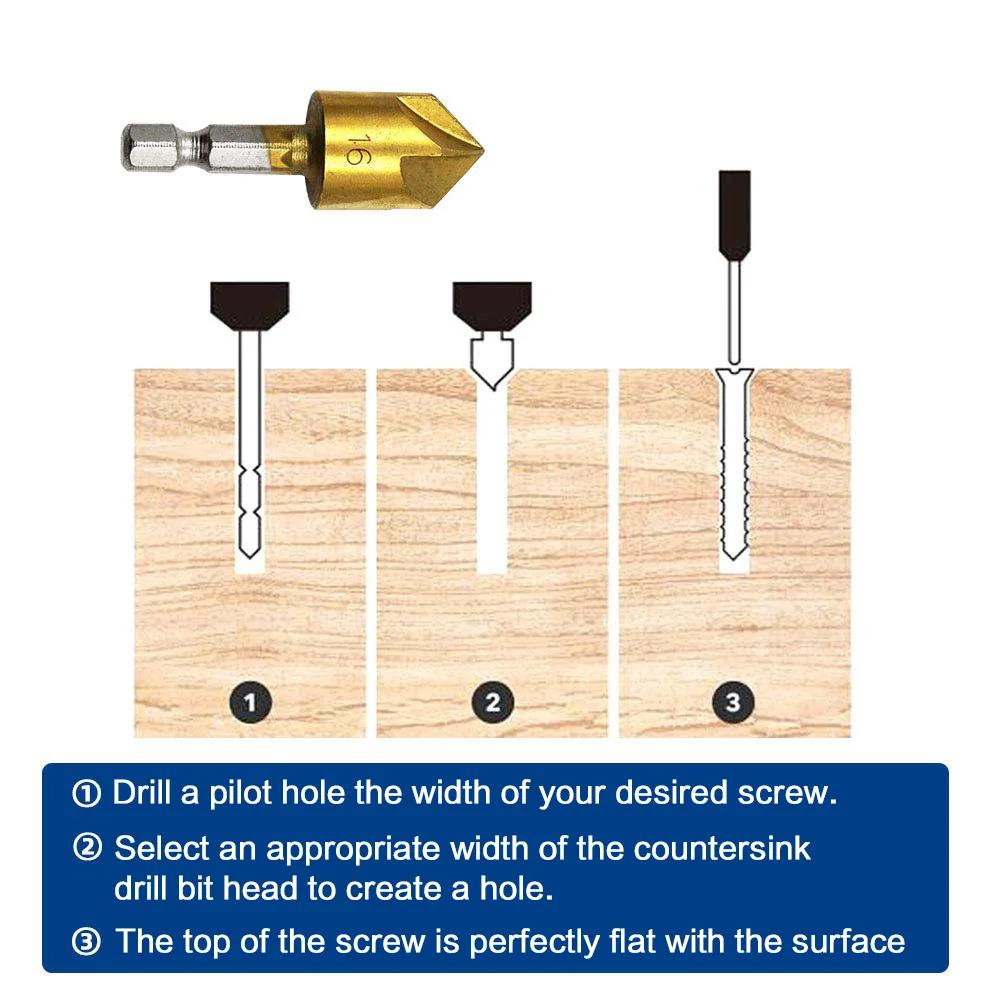 16

1

2

3

① Drill a pilot hole the width of your desired screw.

② Select an appropriate width of the countersink drill bit head to create a hole.

③ The top of the screw is perfectly flat with the surface