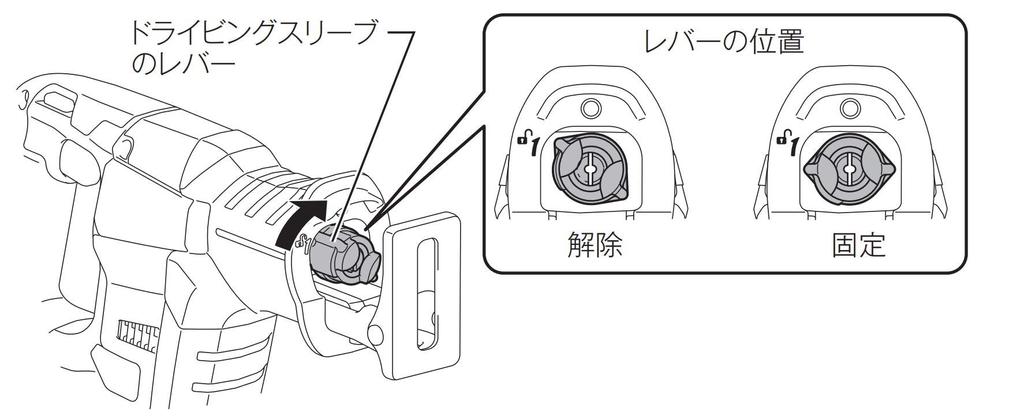 ドライビングスリーブのレバー

レバーの位置

解除

固定