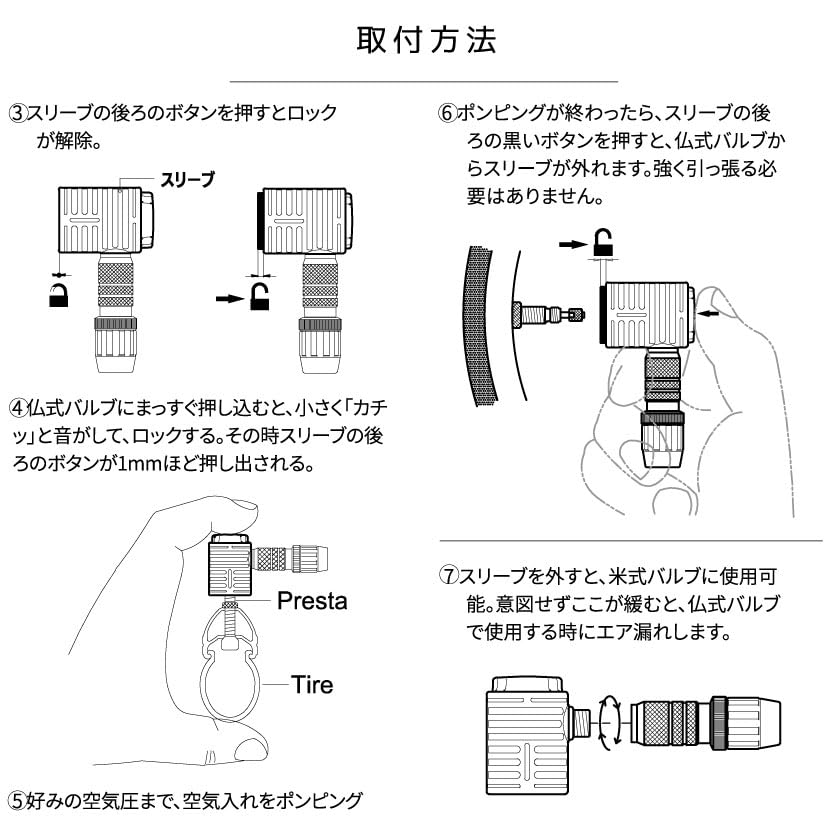 取付方法

③スリーブの後ろのボタンを押すとロックが解除。

スリーブ

④仏式バルブにまっすぐ押し込むと、小さく「カチッ」と音がして、ロックする。その時スリーブの後ろのボタンが1mmほど押し出される。

Presta

Tire

⑤好みの空気圧まで、空気入れをポンピング

⑥ポンピングが終わったら、スリーブの後ろの黒いボタンを押すと、仏式バルブからスリーブが外れます。強く引っ張る必要はありません。

⑦スリーブを外すと、米式バルブに使用可能。意図せずここが緩むと、仏式バルブで使用する時にエア漏れします。