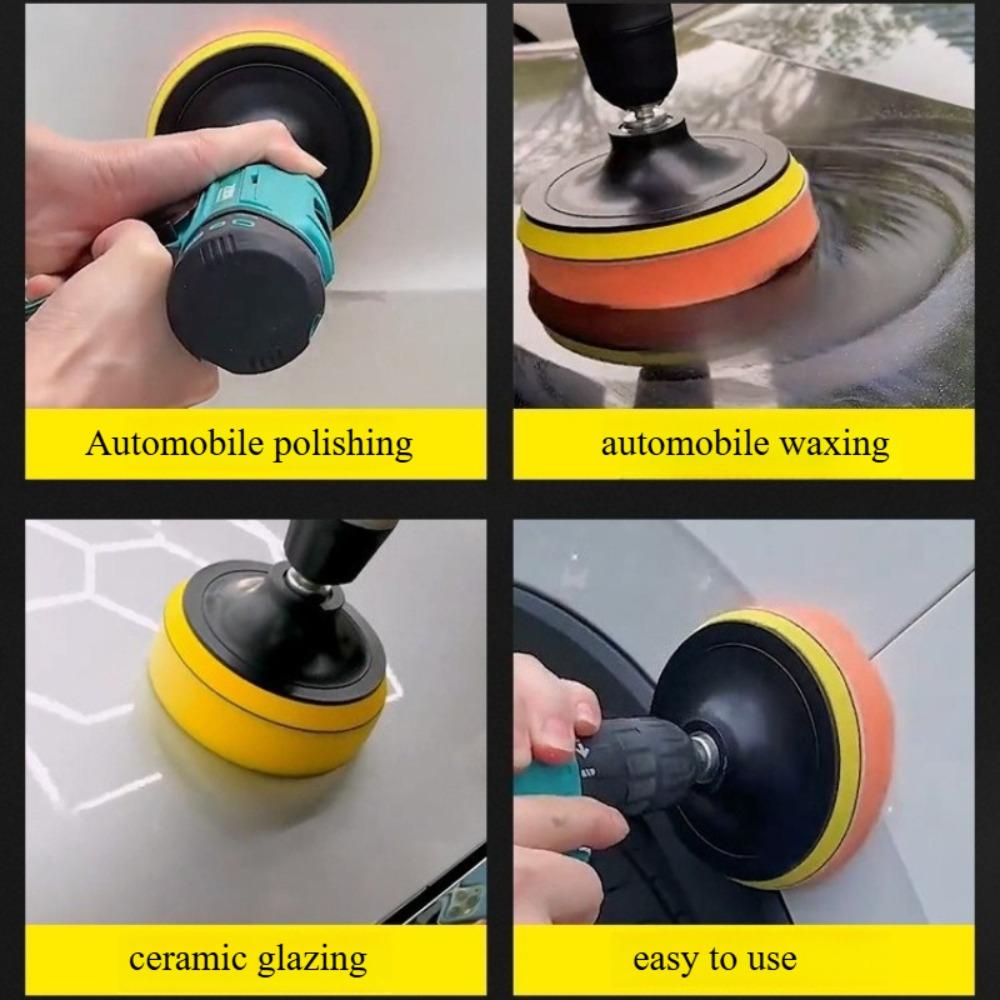 Automobile polishing

automobile waxing

ceramic glazing

easy to use