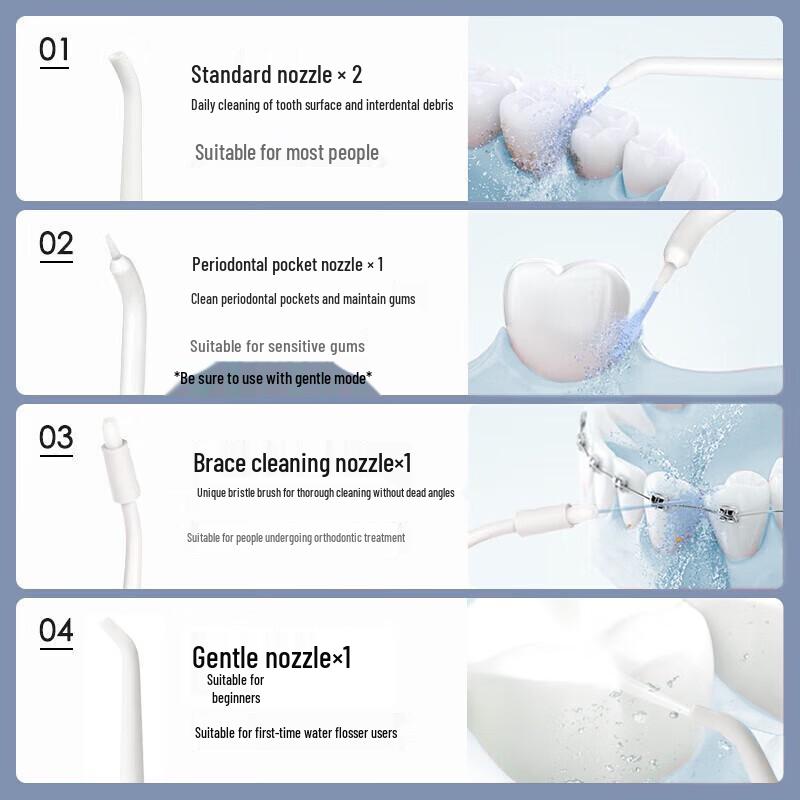 01

Standard nozzle × 2

Daily cleaning of tooth surface and interdental debris

Suitable for most people

02

Periodontal pocket nozzle × 1

Clean periodontal pockets and maintain gums

Suitable for sensitive gums

*Be sure to use with gentle mode*

03

Brace cleaning nozzle×1

Unique bristle brush for thorough cleaning without dead angles

Suitable for people undergoing orthodontic treatment

04

Gentle nozzle×1

Suitable for beginners

Suitable for first-time water flosser users