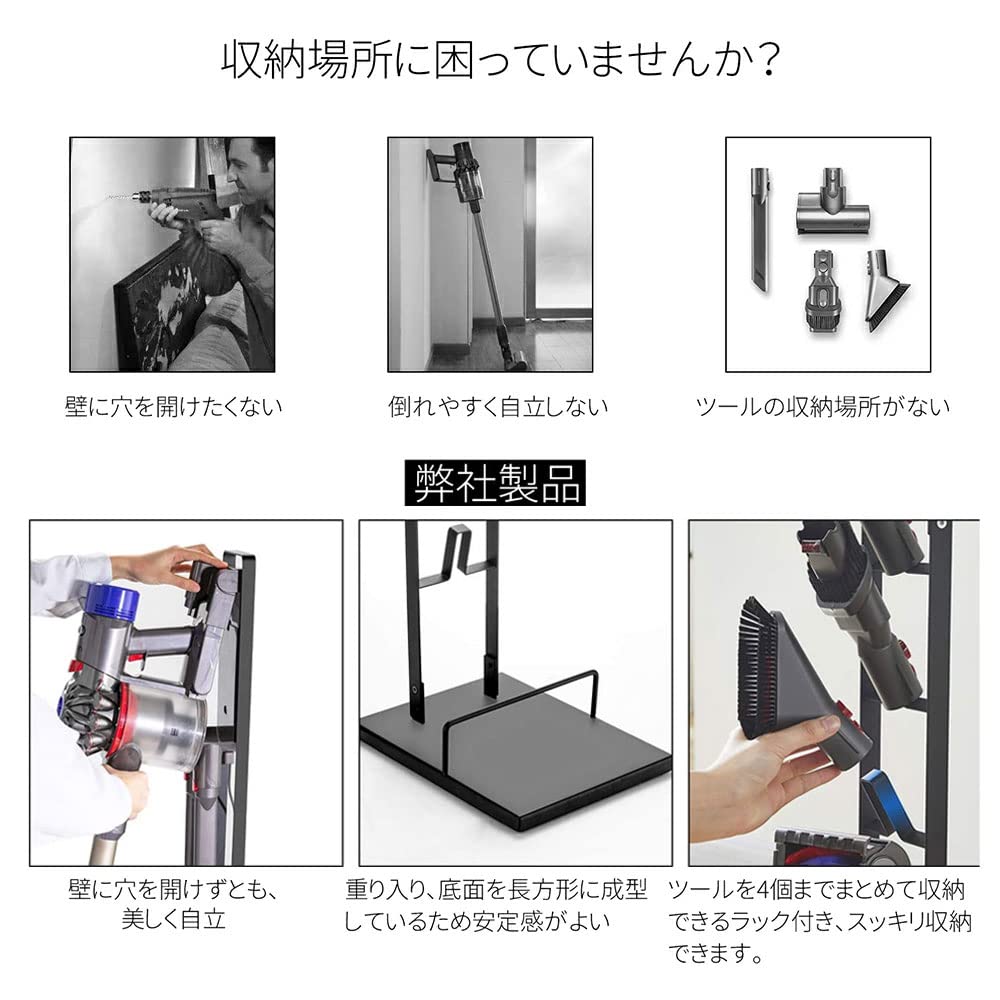 収納場所に困っていませんか?

壁に穴を開けたくない

倒れやすく自立しない

ツールの収納場所がない

弊社製品

壁に穴を開けずとも、美しく自立

重り入り、底面を長方形に成型しているため安定感がよい

ツールを4個までまとめて収納できるラック付き、スッキリ収納できます。