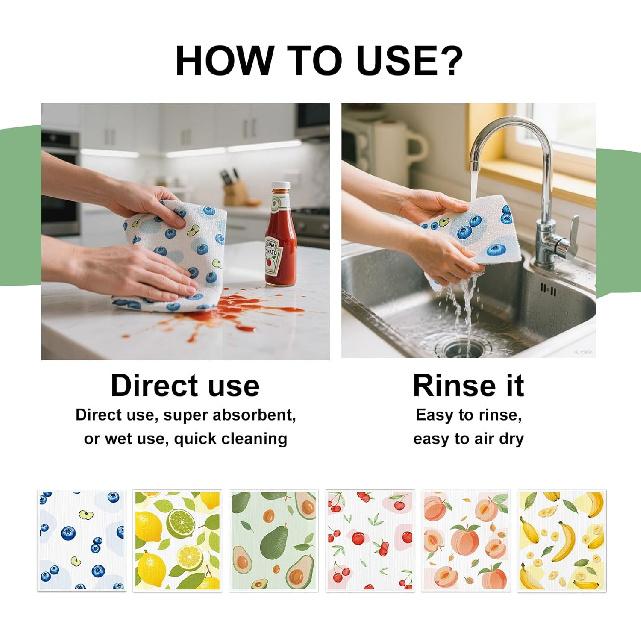 HOW TO USE?

Direct use
Direct use, super absorbent, or wet use, quick cleaning

Rinse it
Easy to rinse, easy to air dry