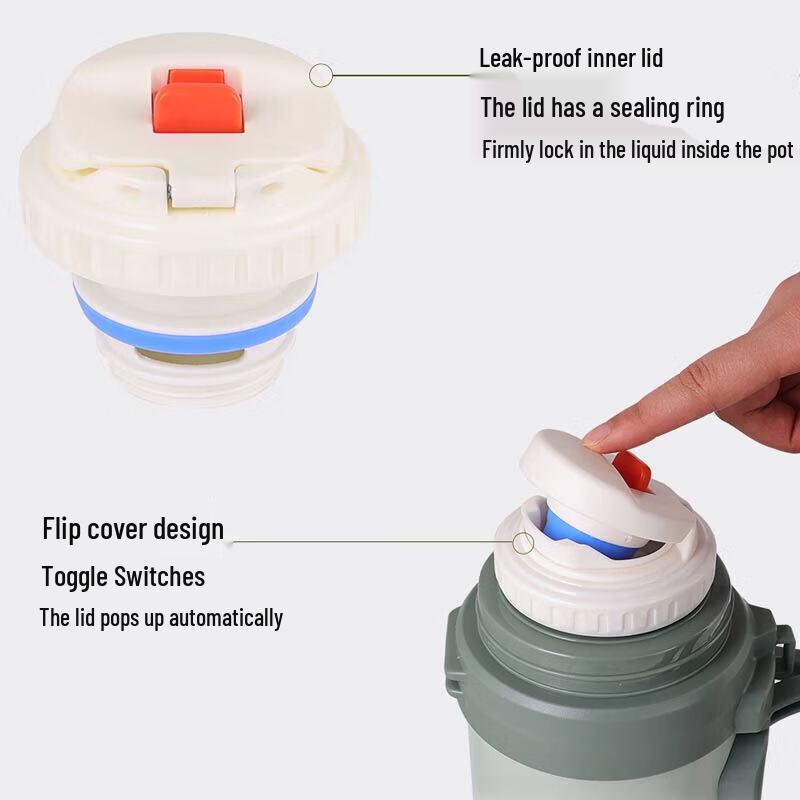 Leak-proof inner lid

The lid has a sealing ring

Firmly lock in the liquid inside the pot

Flip cover design

Toggle Switches

The lid pops up automatically