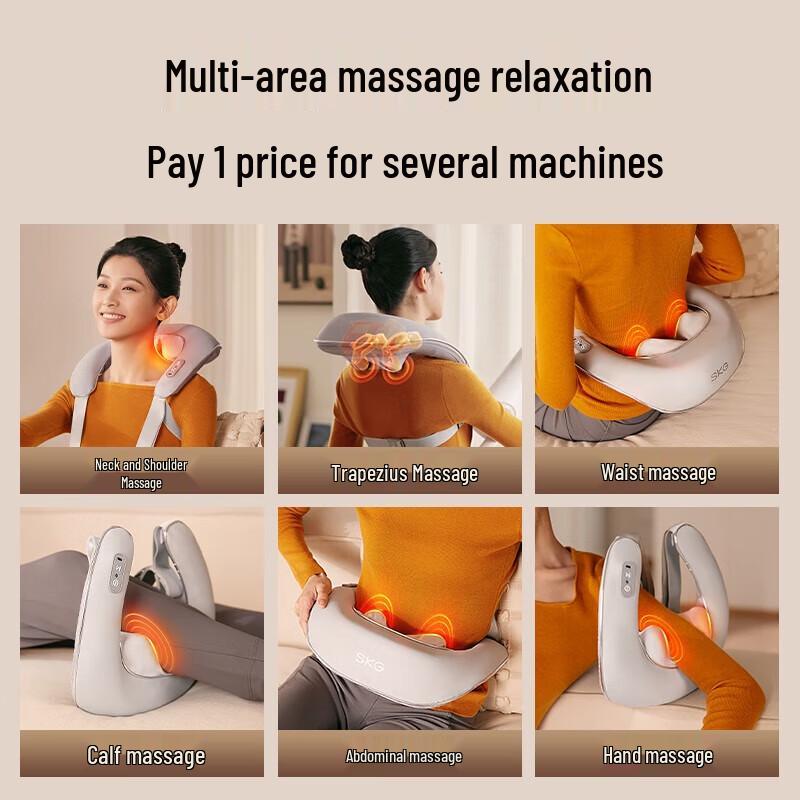 Multi-area massage relaxation

Pay 1 price for several machines

Neck and Shoulder Massage

Trapezius Massage

SKG

Waist massage

Calf massage

SKG

Abdominal massage

Hand massage