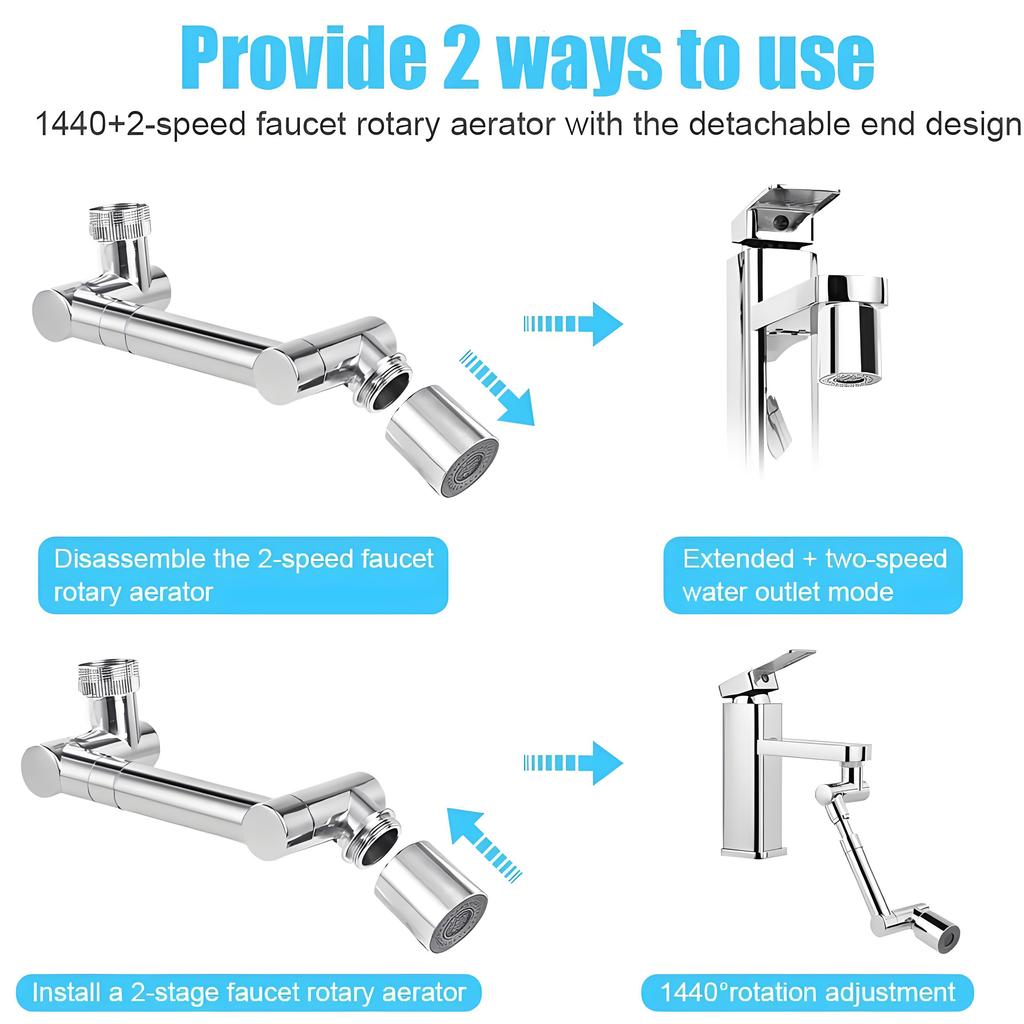 Provide 2 ways to use

1440+2-speed faucet rotary aerator with the detachable end design

Disassemble the 2-speed faucet rotary aerator

Extended + two-speed water outlet mode

Install a 2-stage faucet rotary aerator

1440°rotation adjustment