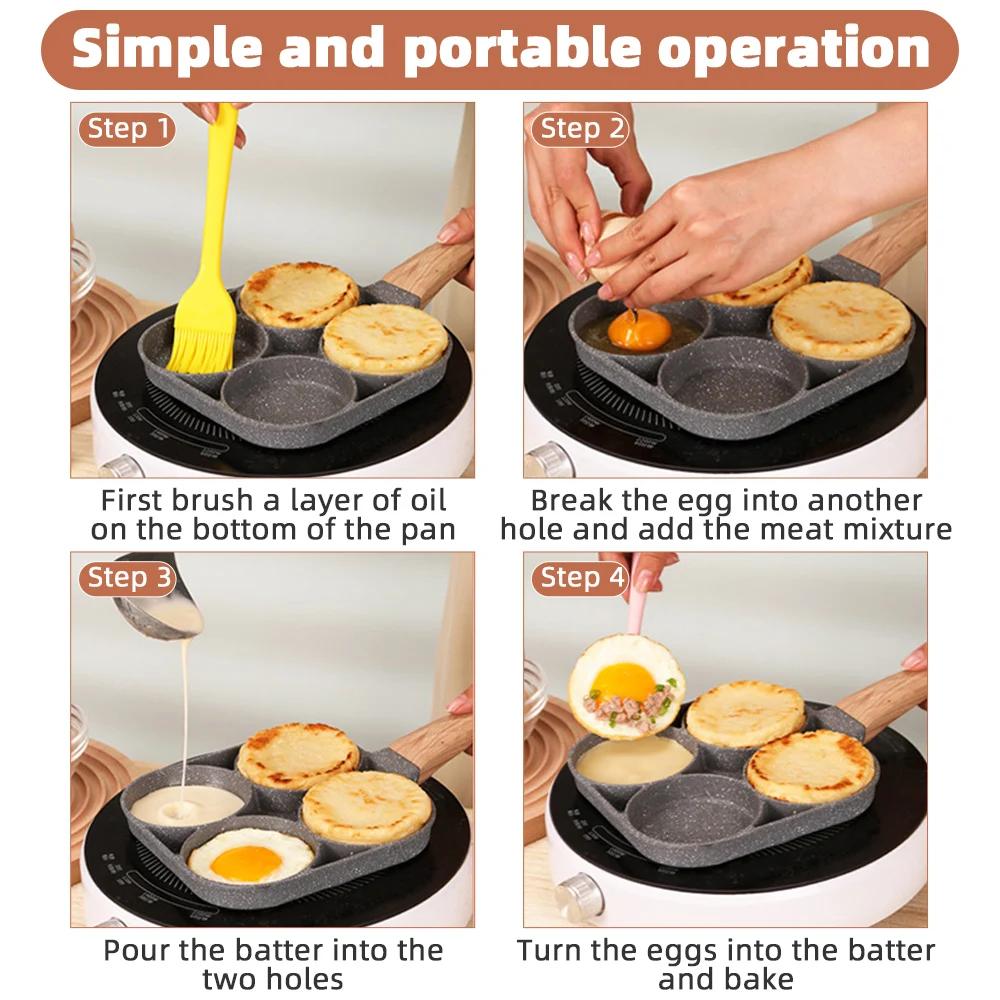 Simple and portable operation

Step 1

First brush a layer of oil on the bottom of the pan

Step 2

Break the egg into another hole and add the meat mixture

Step 3

Pour the batter into the two holes

Step 4

Turn the eggs into the batter and bake