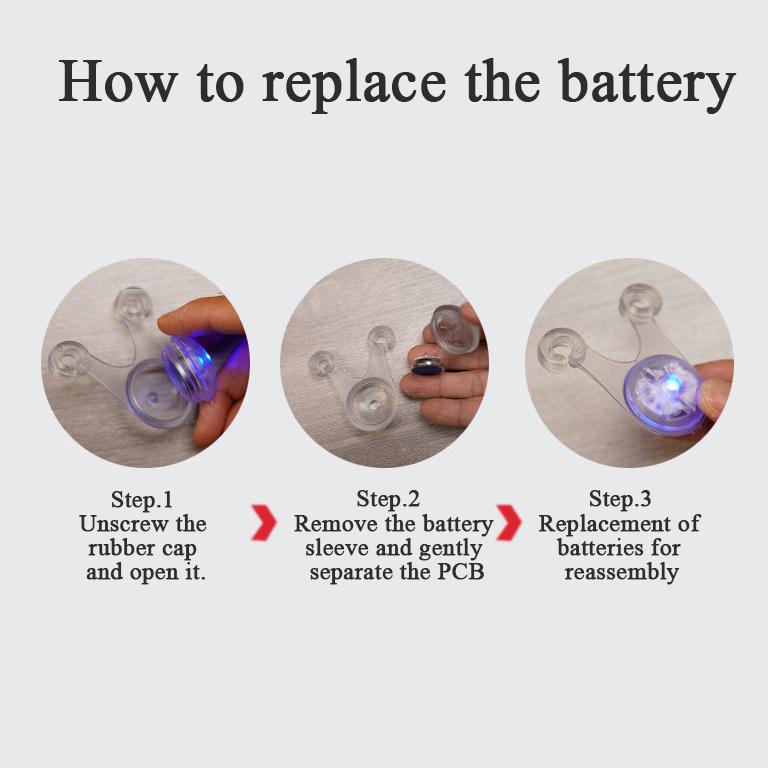 How to replace the battery

Step.1
Unscrew the rubber cap and open it.

Step.2
Remove the battery sleeve and gently separate the PCB

Step.3
Replacement of batteries for reassembly