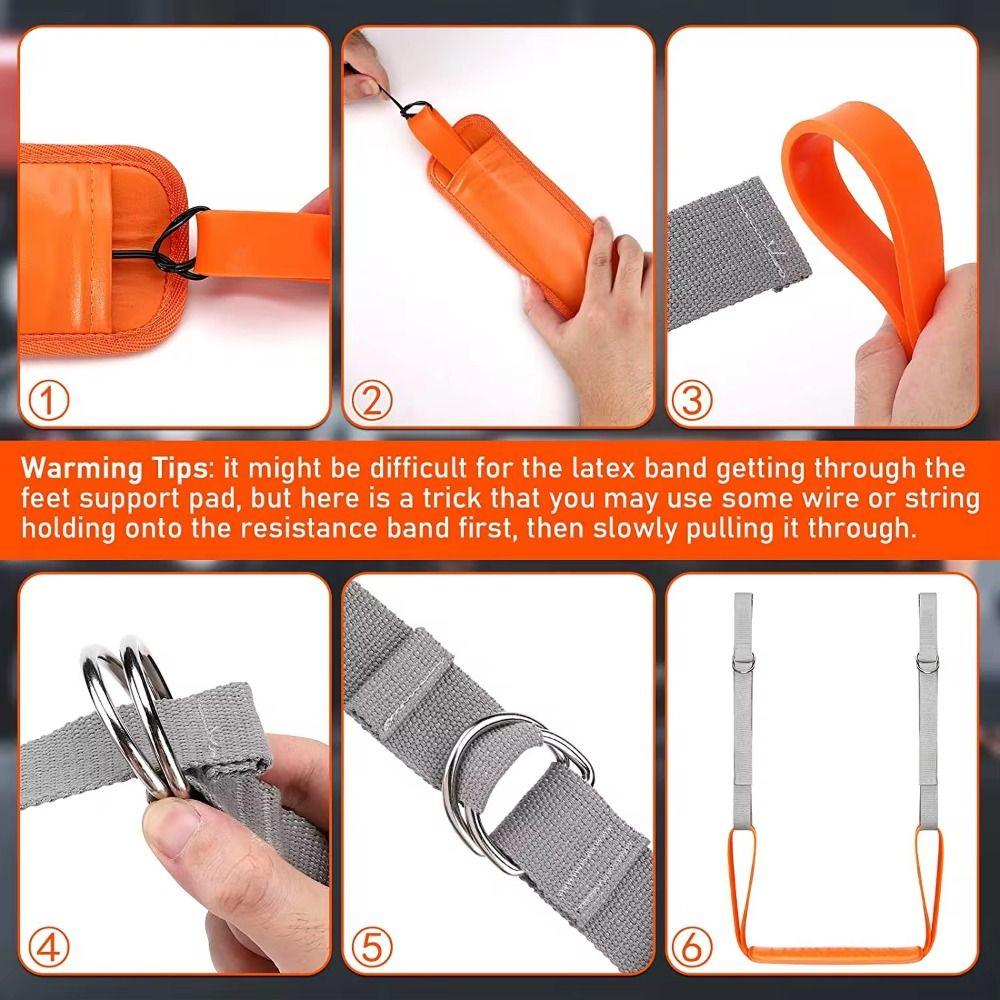 ①

②

③

Warming Tips: it might be difficult for the latex band getting through the feet support pad, but here is a trick that you may use some wire or string holding onto the resistance band first, then slowly pulling it through.

④

⑤

⑥