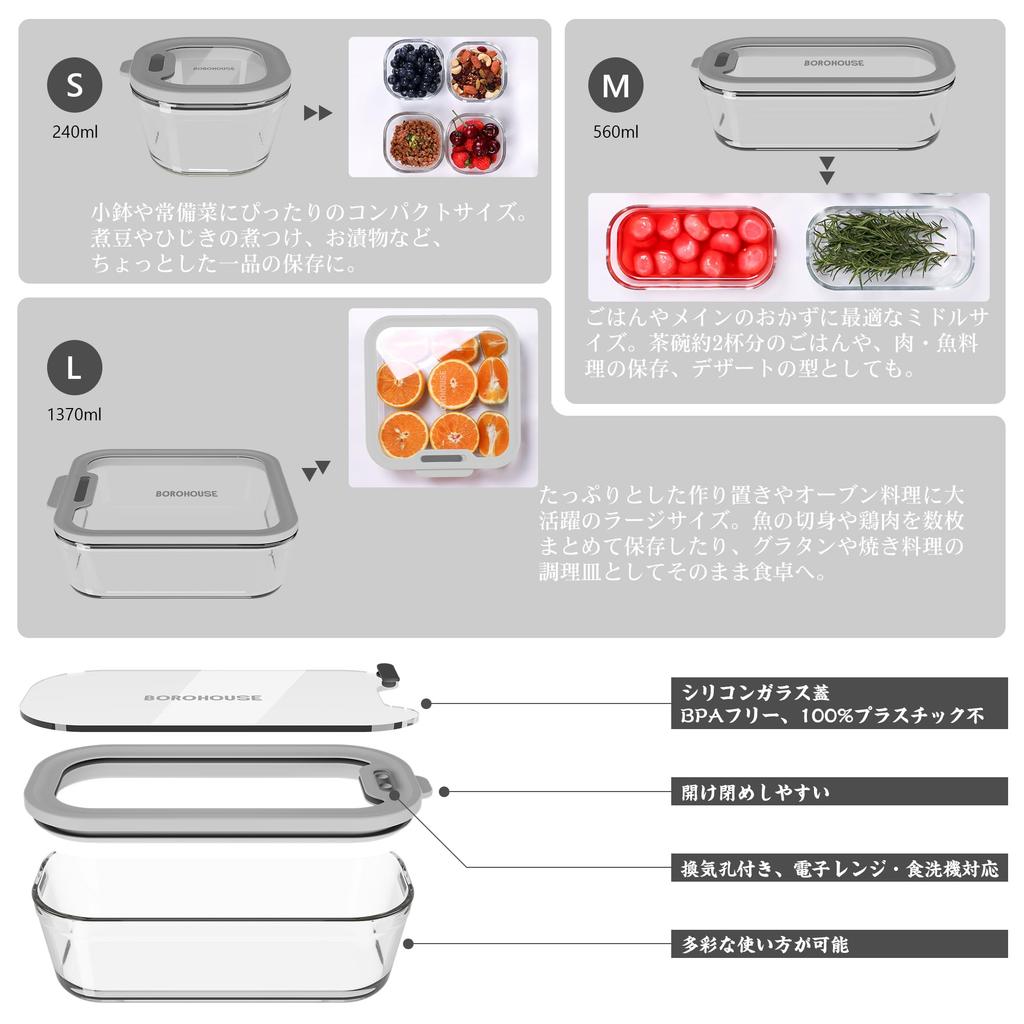 S
240ml
BOROHOUSE

小鉢や常備菜にぴったりのコンパクトサイズ。煮豆やひじきの煮つけ、お漬物など、ちょっとした一品の保存に。

M
560ml
BOROHOUSE

ごはんやメインのおかずに最適なミドルサイズ。茶碗約2杯分のごはんや、肉・魚料理の保存、デザートの型としても。

L
1370ml
BOROHOUSE
BOROHOUSE

たっぷりとした作り置きやオーブン料理に大活躍のラージサイズ。魚の切身や鶏肉を数枚まとめて保存したり、グラタンや焼き料理の調理皿としてそのまま食卓へ。

BOROHOUSE

シリコンガラス蓋
BPAフリー、100%プラスチック不

開け閉めしやすい

換気孔付き、電子レンジ・食洗機対応

多彩な使い方が可能