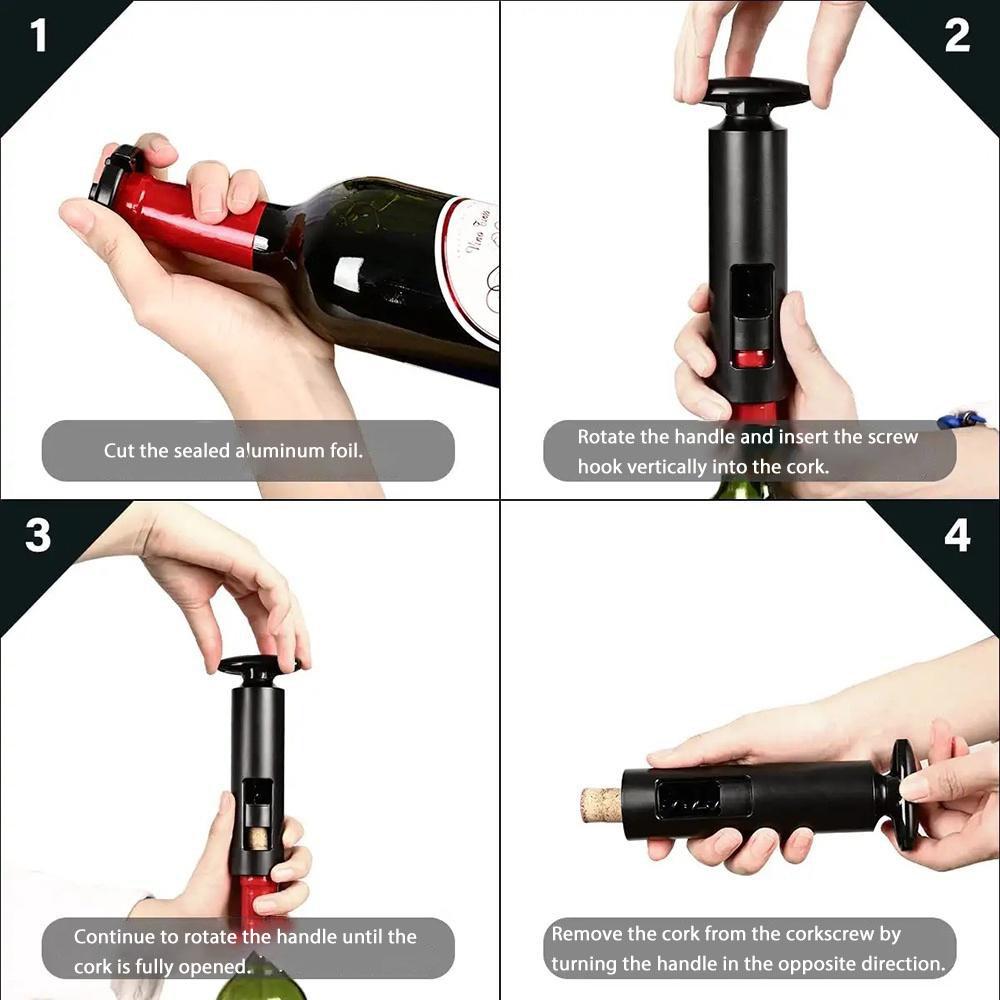 1

Cut the sealed aluminum foil.

2

Rotate the handle and insert the screw hook vertically into the cork.

3

Continue to rotate the handle until the cork is fully opened.

4

Remove the cork from the corkscrew by turning the handle in the opposite direction.