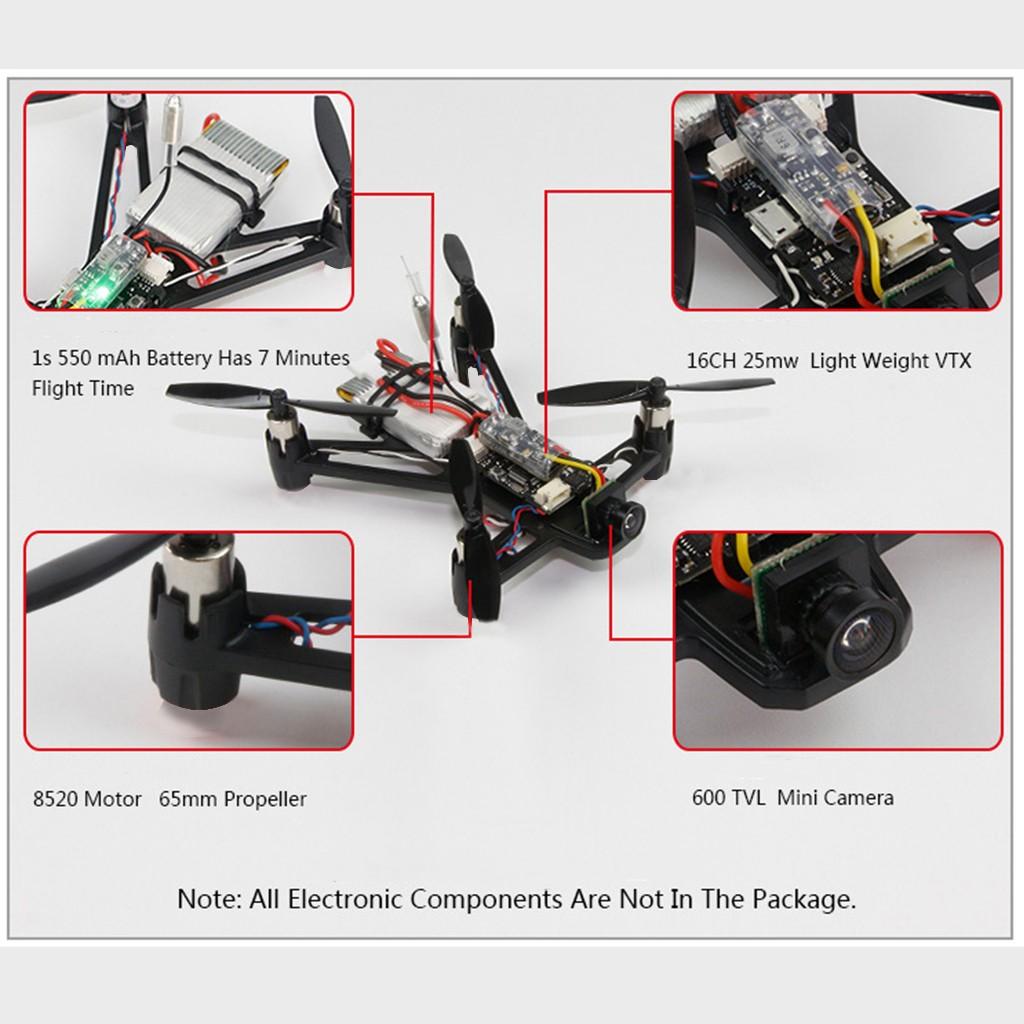 1s 550 mAh Battery Has 7 Minutes Flight Time

16CH 25mw Light Weight VTX

8520 Motor 65mm Propeller

600 TVL Mini Camera

Note: All Electronic Components Are Not In The Package.