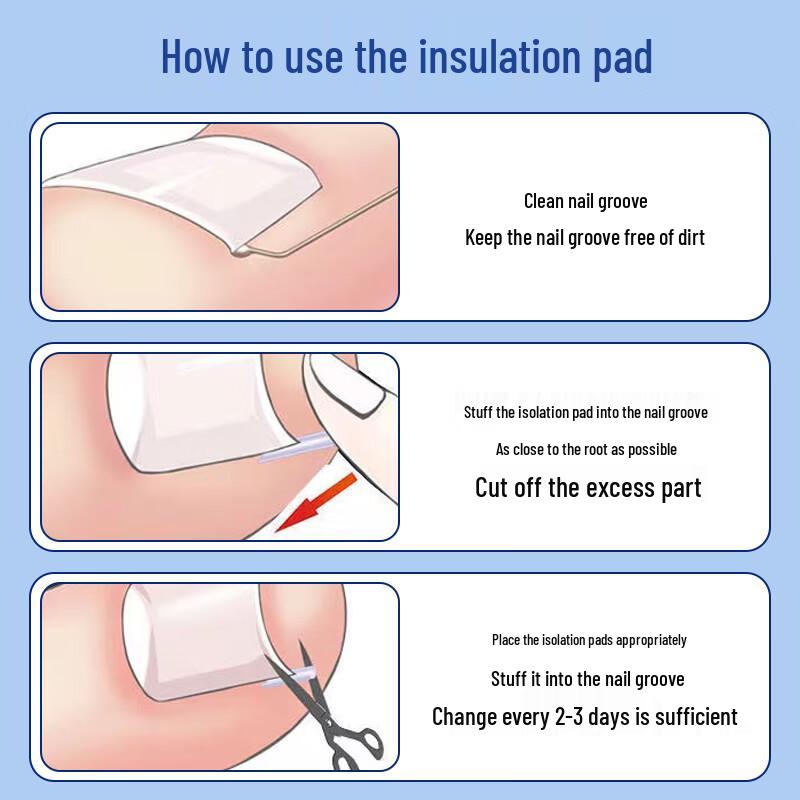 How to use the insulation pad

Clean nail groove

Keep the nail groove free of dirt

Stuff the isolation pad into the nail groove

As close to the root as possible

Cut off the excess part

Place the isolation pads appropriately

Stuff it into the nail groove

Change every 2-3 days is sufficient